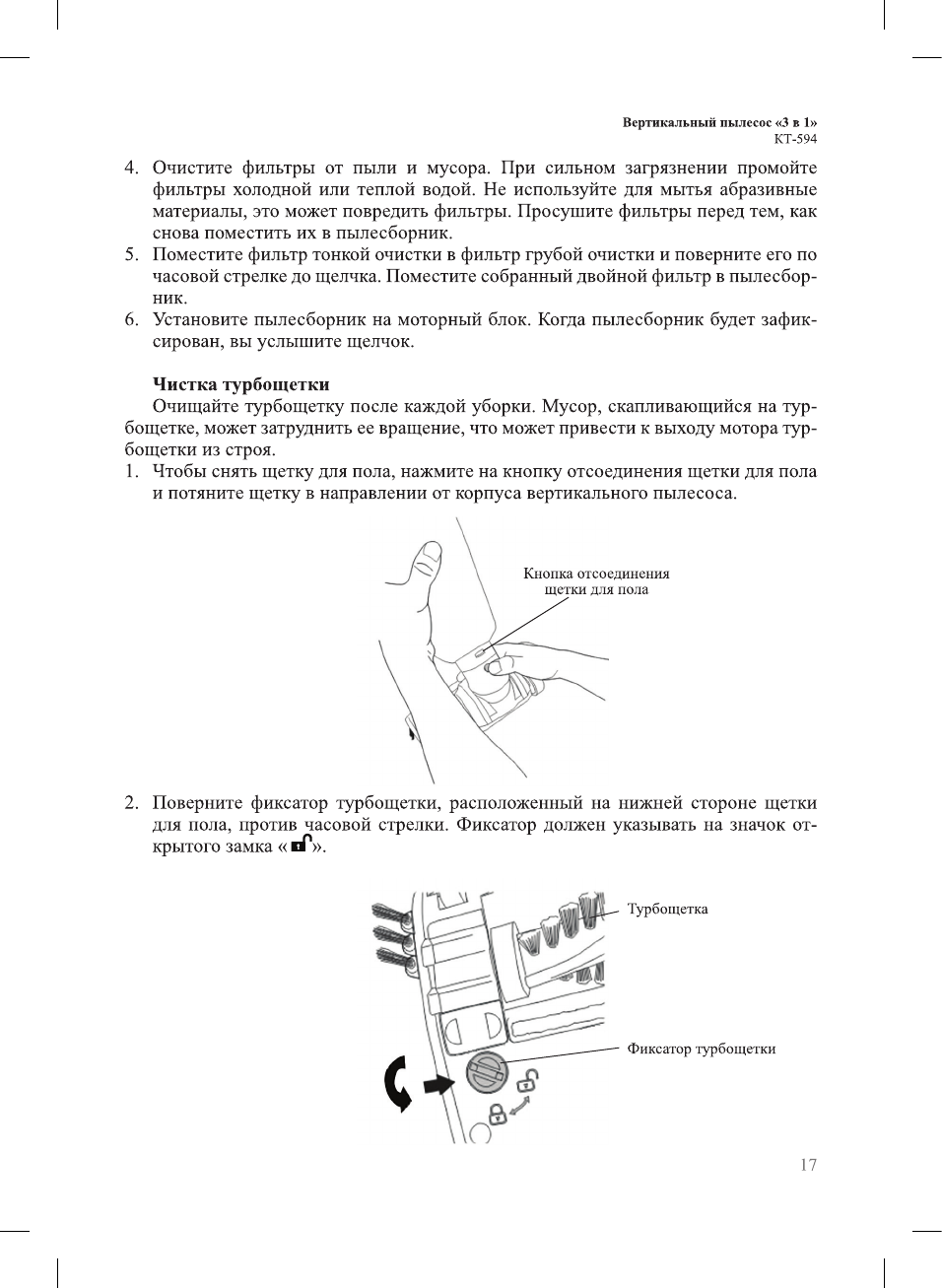 Вертикальный пылесос «3 в 1»
КТ-594

4. Очистите фильтры от пыли и мусора. При сильном загрязнении промойте фильтры холодной или теплой водой. Не используйте для мытья абразивные материалы, это может повредить фильтры. Просушите фильтры перед тем, как снова поместить их в пылесборник.
5. Поместите фильтр тонкой очистки в фильтр грубой очистки и поверните его по часовой стрелке до щелчка. Поместите собранный двойной фильтр в пылесборник.
6. Установите пылесборник на моторный блок. Когда пылесборник будет зафиксирован, вы услышите щелчок.

Чистка турбощетки
Очищайте турбощетку после каждой уборки. Мусор, скапливающийся на турбощетке, может затруднить ее вращение, что может привести к выходу мотора турбощетки из строя.
1. Чтобы снять щетку для пола, нажмите на кнопку отсоединения щетки для пола и потяните щетку в направлении от корпуса вертикального пылесоса.

Кнопка отсоединения щетки для пола

2. Поверните фиксатор турбощетки, расположенный на нижней стороне щетки для пола, против часовой стрелки. Фиксатор должен указывать на значок открытого замка « ».

Турбощетка

Фиксатор турбощетки

17