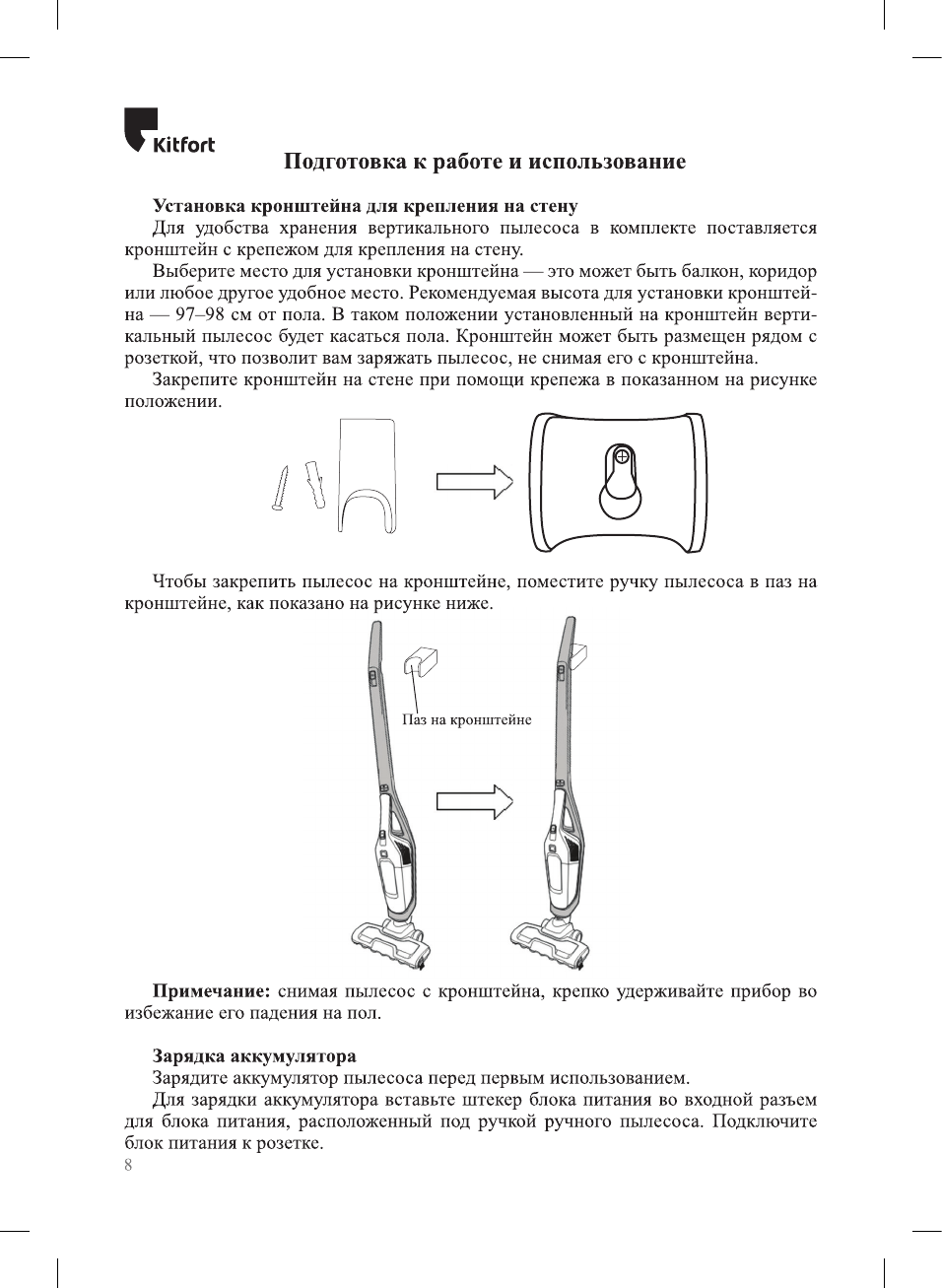 Kitfort

Подготовка к работе и использование

Установка кронштейна для крепления на стену

Для удобства хранения вертикального пылесоса в комплекте поставляется кронштейн с крепежом для крепления на стену.

Выберите место для установки кронштейна — это может быть балкон, коридор или любое другое удобное место. Рекомендуемая высота для установки кронштейна — 97–98 см от пола. В таком положении установленный на кронштейн вертикальный пылесос будет касаться пола. Кронштейн может быть размещен рядом с розеткой, что позволит вам заряжать пылесос, не снимая его с кронштейна.

Закрепите кронштейн на стене при помощи крепежа в показанном на рисунке положении.

Чтобы закрепить пылесос на кронштейне, поместите ручку пылесоса в паз на кронштейне, как показано на рисунке ниже.

Паз на кронштейне

Примечание: снимая пылесос с кронштейна, крепко удерживайте прибор во избежание его падения на пол.

Зарядка аккумулятора

Зарядите аккумулятор пылесоса перед первым использованием.

Для зарядки аккумулятора вставьте штекер блока питания во входной разъем для блока питания, расположенный под ручкой ручного пылесоса. Подключите блок питания к розетке.

8