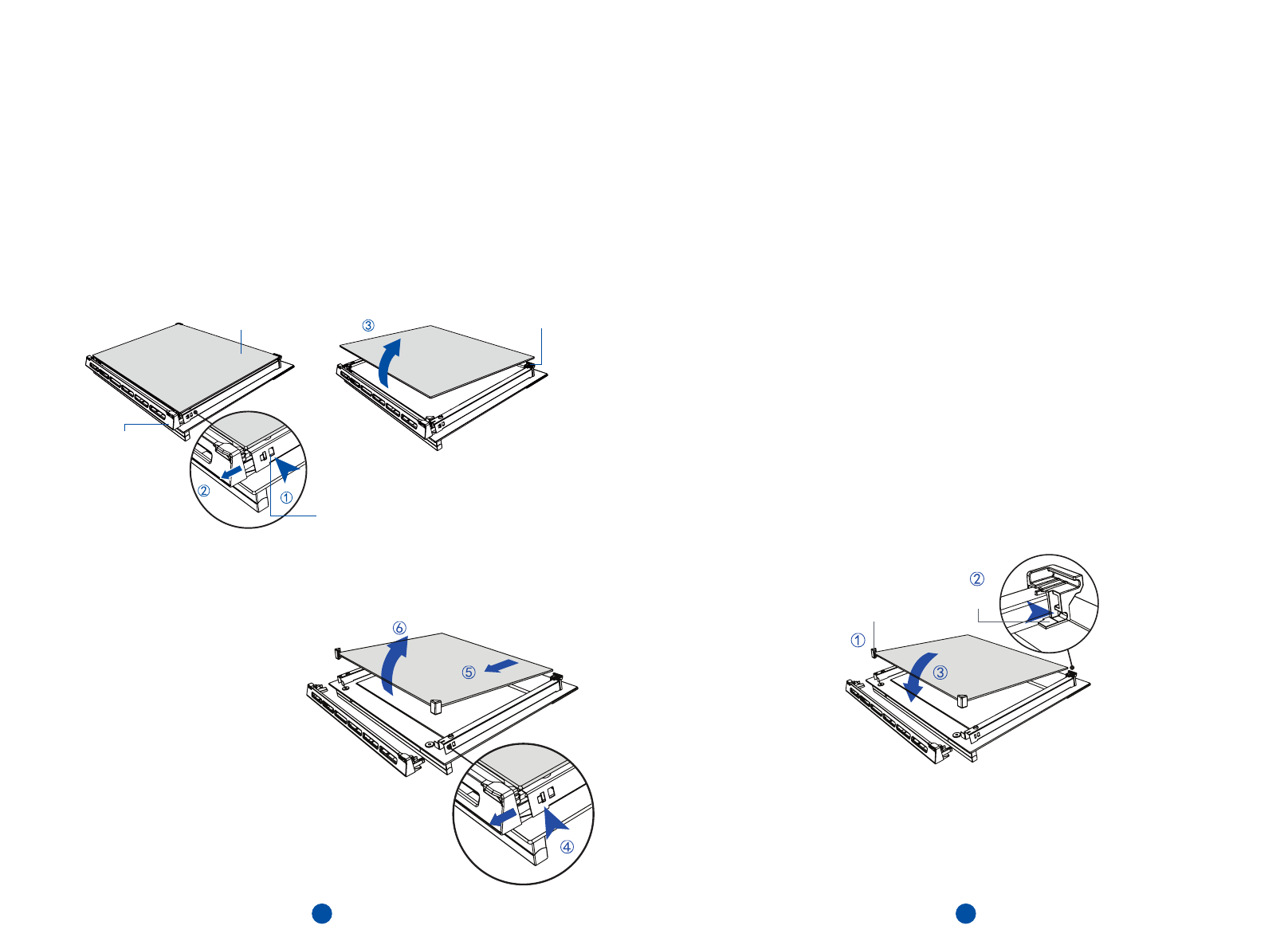 ③
②
①
⑥
⑤
④
②
①
③