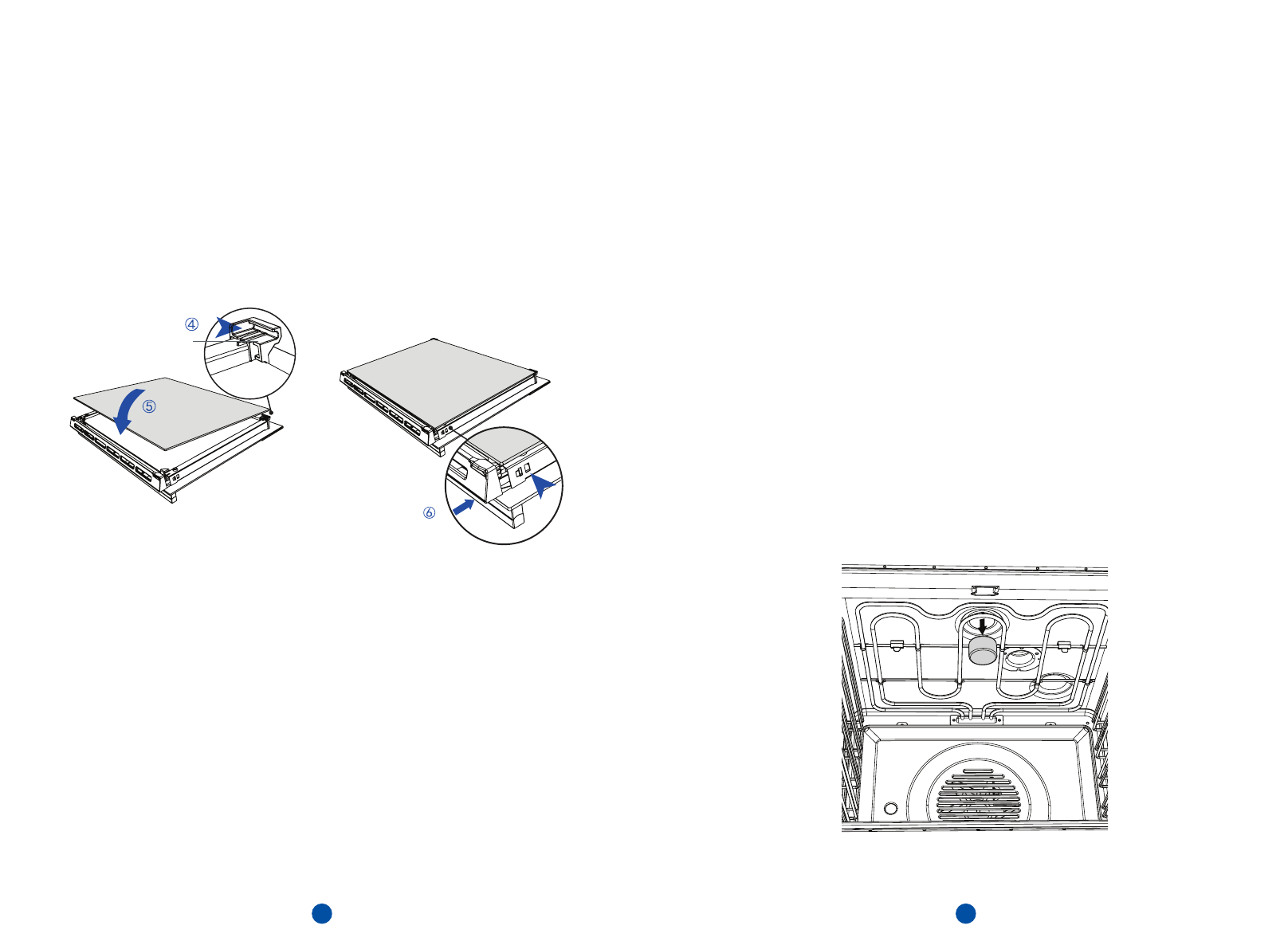 ④

⑤

⑥