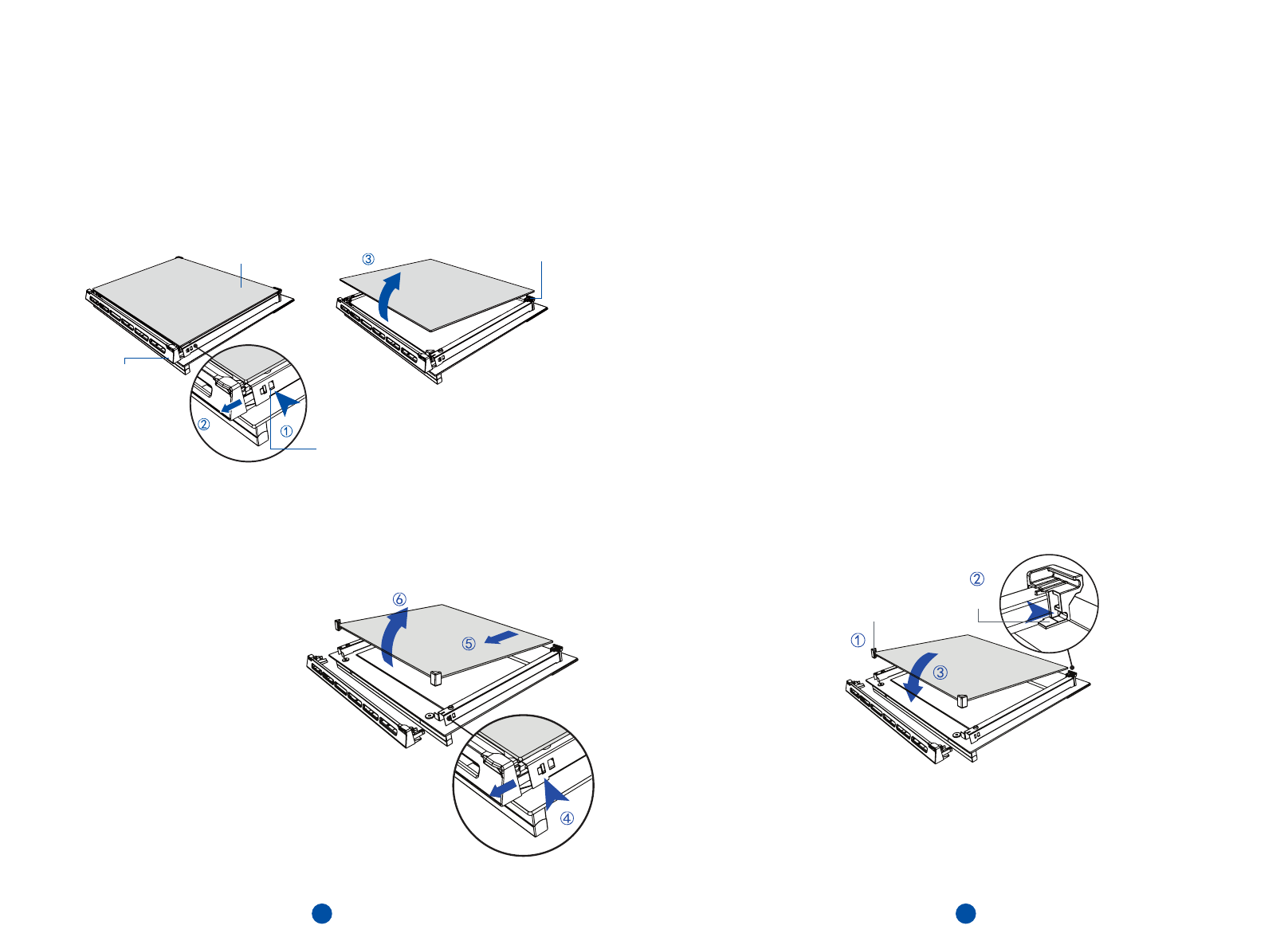 ③

②

①

⑥

⑤

④

②

①

③