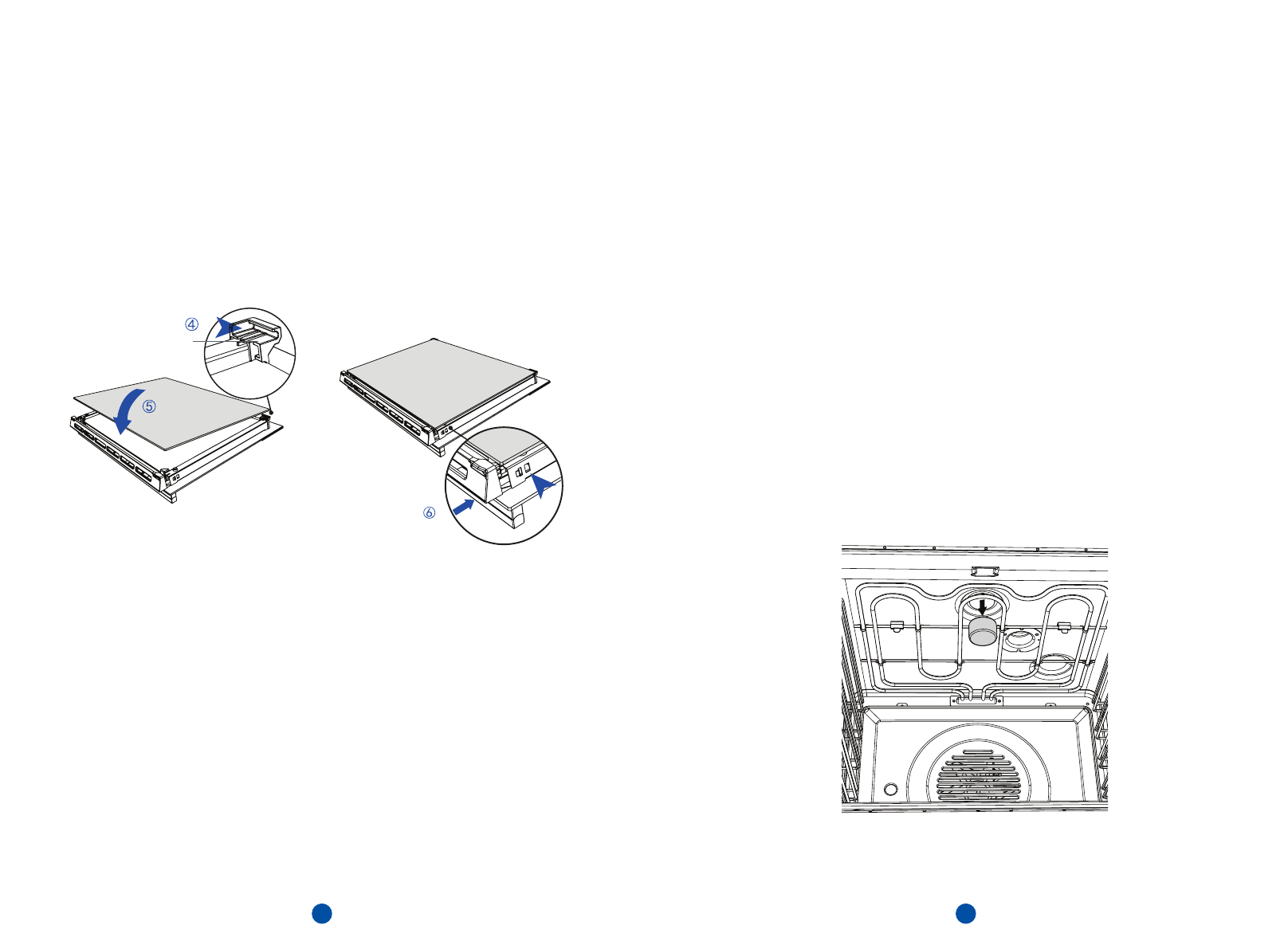 ④
⑤
⑥