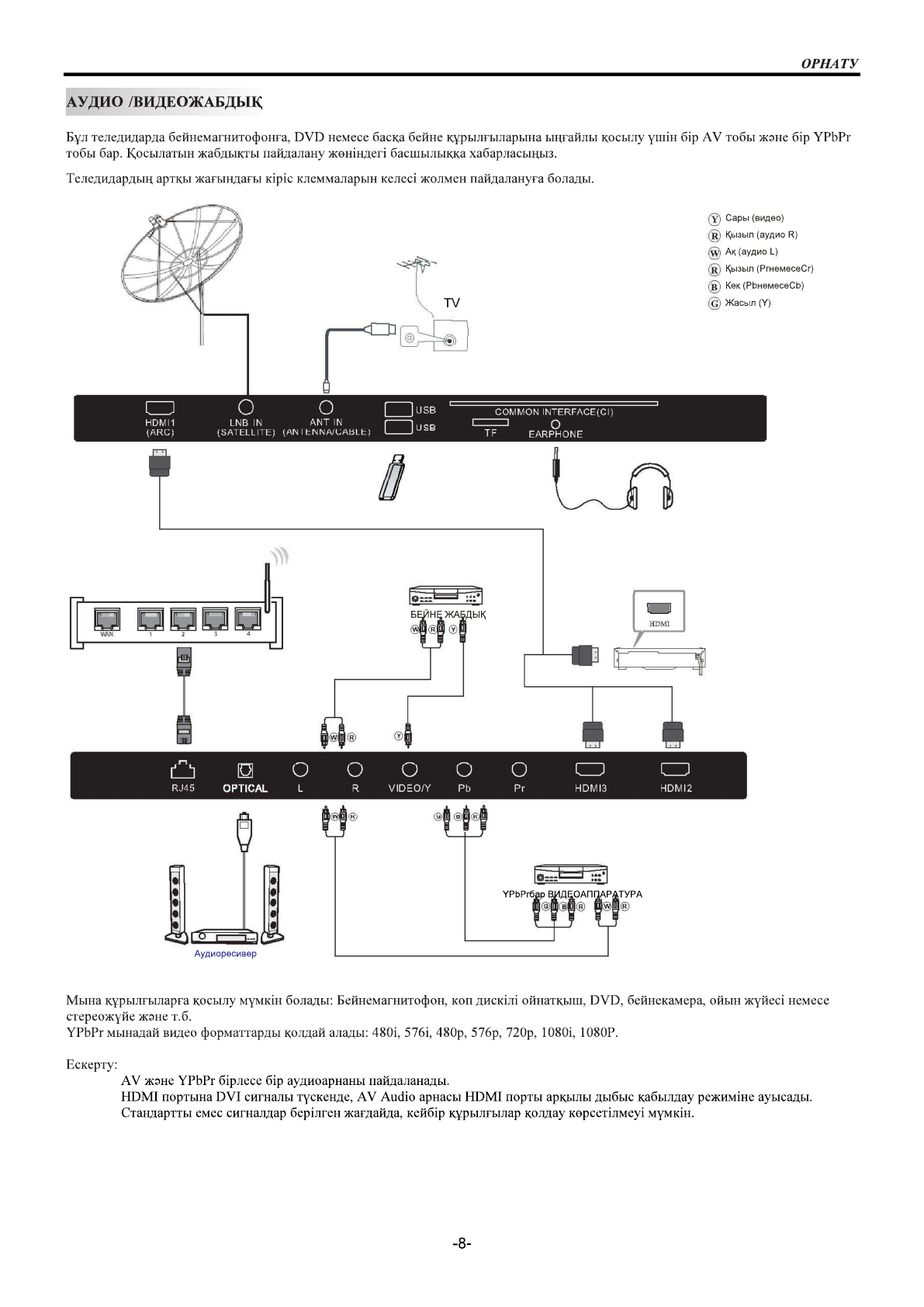 ОРНАТУ

АУДИО /ВИДЕОЖАБДЫҚ

Бұл теледидарда бейнемагнитофонға, DVD немесе басқа бейне құрылғыларына ыңғайлы қосылу үшін бір AV тобы және бір YPbPr тобы бар. Қосылатын жабдықты пайдалану жөніндегі басшылыққа хабарласыңыз.

Теледидардың артқы жағындағы кіріс клеммаларын келесі жолмен пайдалануға болады.

Y Сары (видео)
R Қызыл (аудио R)
W Ақ (аудио L)
R Қызыл (PrнемесеCr)
B Көк (PbнемесеCb)
G Жасыл (Y)

TV

HDMI1 (ARC)
LNB IN (SATELLITE)
ANT IN (ANTENNA/CABLE)
USB
USB
COMMON INTERFACE(CI)
TF
EARPHONE

WAN 1 2 3 4

БЕЙНЕ ЖАБДЫҚ
W R Y

HDMI

W R
Y

RJ45
OPTICAL
L
R
VIDEO/Y
Pb
Pr
HDMI3
HDMI2

W R
G B R

YPbPrбар ВИДЕОАППАРАТУРА
G B R W R

Аудиоресивер

Мына құрылғыларға қосылу мүмкін болады: Бейнемагнитофон, коп дискілі ойнатқыш, DVD, бейнекамера, ойын жүйесі немесе стереожүйе және т.б.
YPbPr мынадай видео форматтарды қолдай алады: 480i, 576i, 480p, 576p, 720p, 1080i, 1080P.

Ескерту:
AV және YPbPr бірлесе бір аудиоарнаны пайдаланады.
HDMI портына DVI сигналы түскенде, AV Audio арнасы HDMI порты арқылы дыбыс қабылдау режиміне ауысады.
Стандартты емес сигналдар берілген жағдайда, кейбір құрылғылар қолдау көрсетілмеуі мүмкін.

-8-