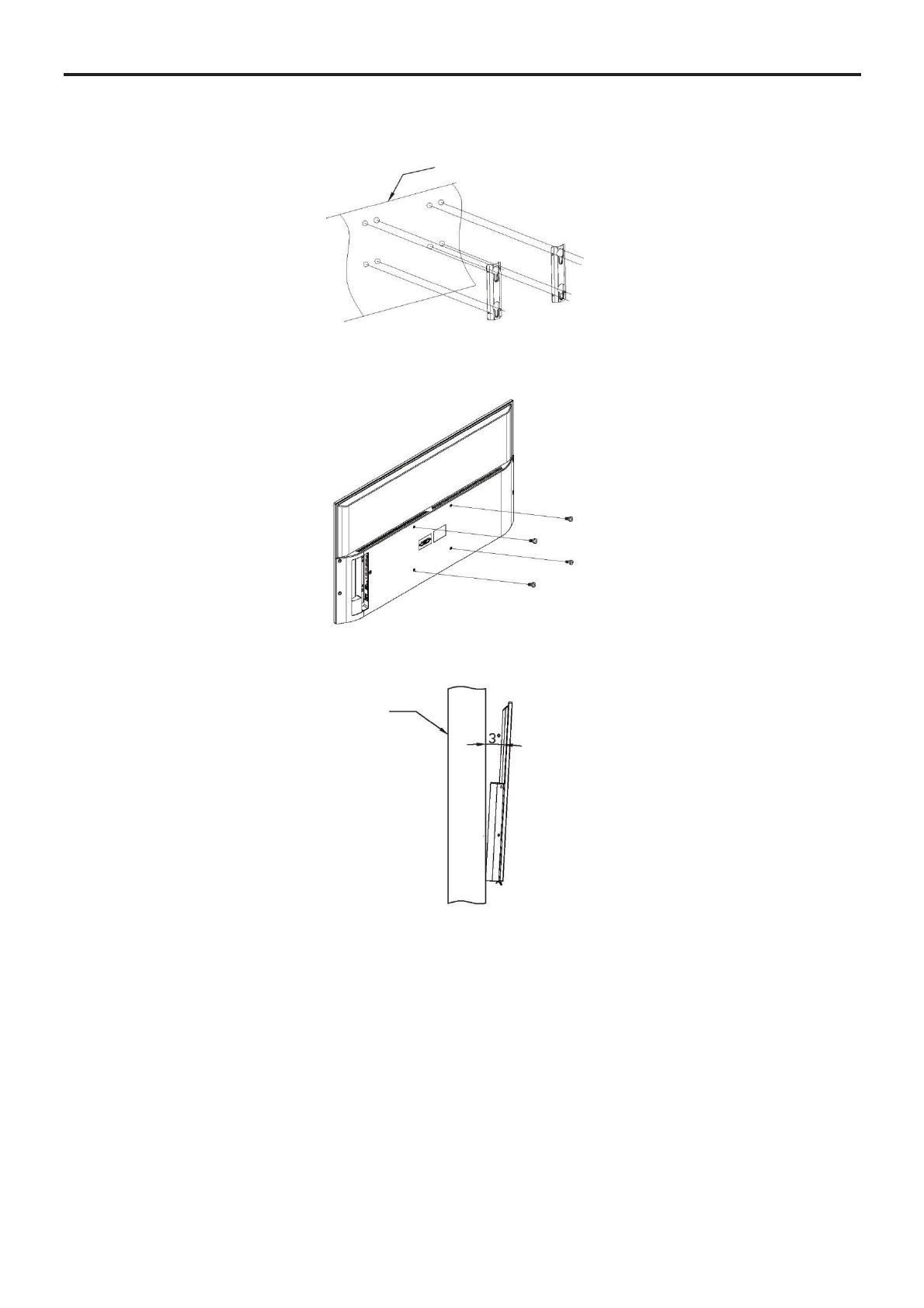 3°