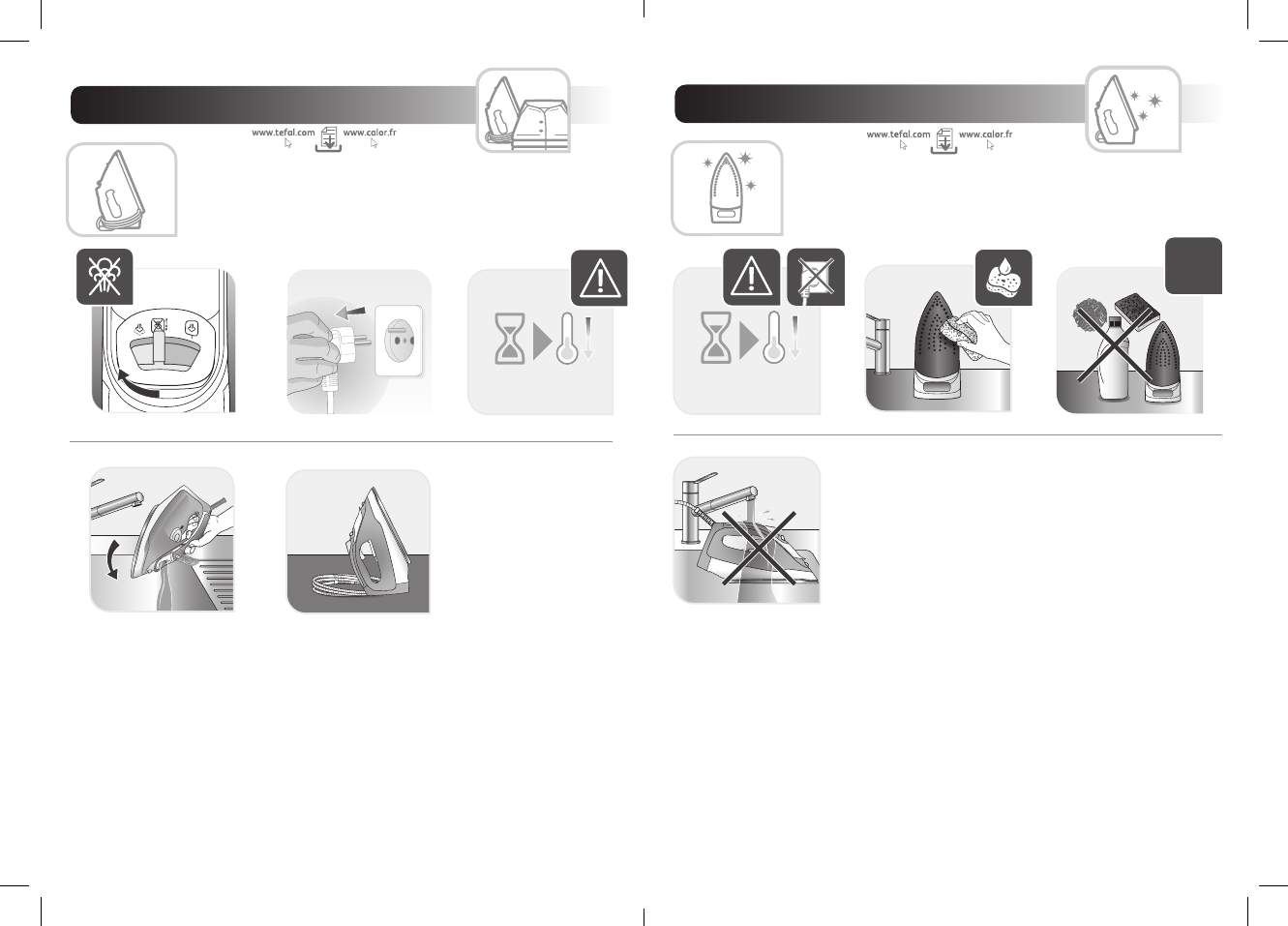 www.tefal.com www.calor.fr

www.tefal.com www.calor.fr