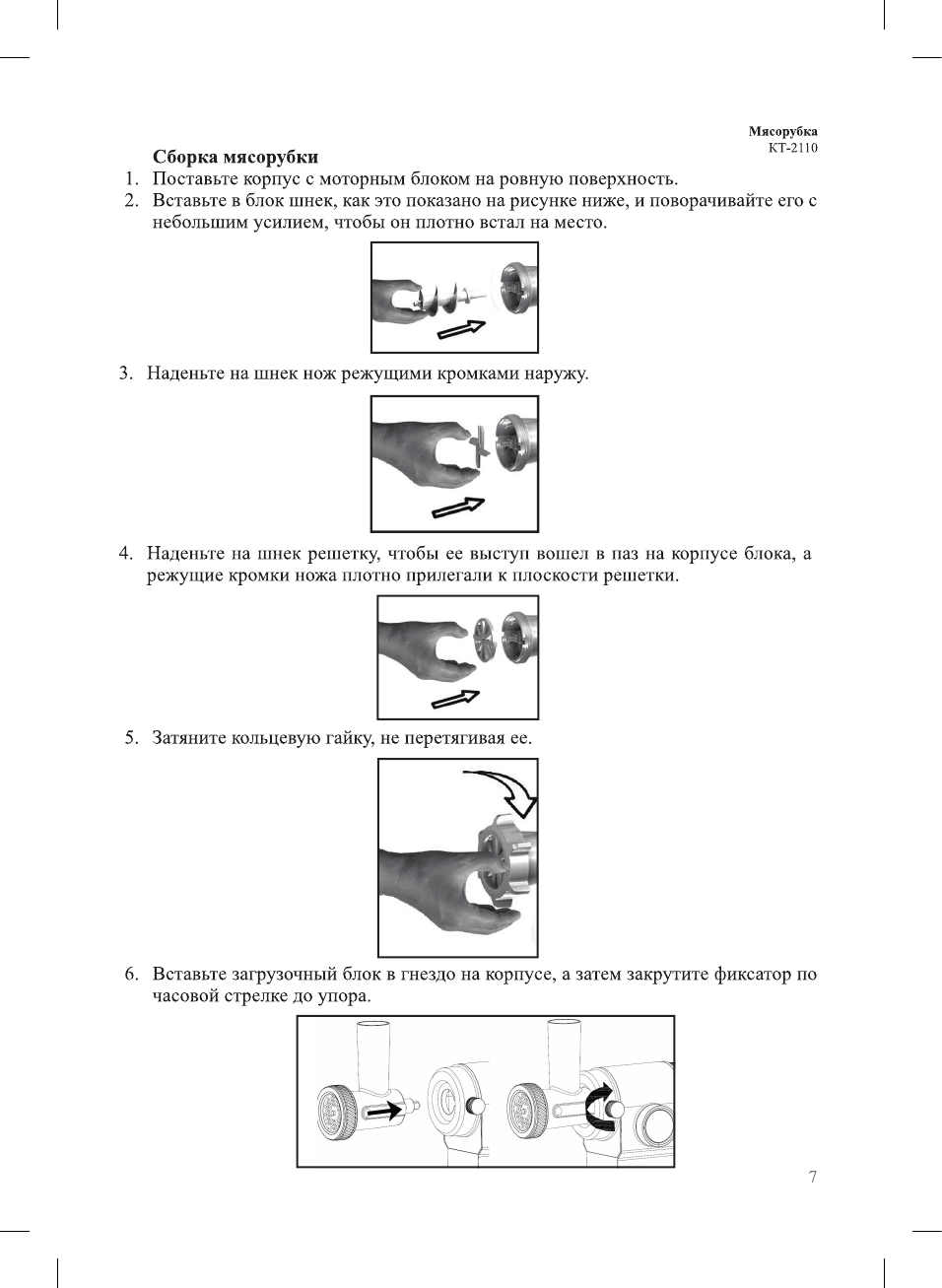 Мясорубка
КТ-2110

Сборка мясорубки

1. Поставьте корпус с моторным блоком на ровную поверхность.
2. Вставьте в блок шнек, как это показано на рисунке ниже, и поворачивайте его с небольшим усилием, чтобы он плотно встал на место.

3. Наденьте на шнек нож режущими кромками наружу.

4. Наденьте на шнек решетку, чтобы ее выступ вошел в паз на корпусе блока, а режущие кромки ножа плотно прилегали к плоскости решетки.

5. Затяните кольцевую гайку, не перетягивая ее.

6. Вставьте загрузочный блок в гнездо на корпусе, а затем закрутите фиксатор по часовой стрелке до упора.

7