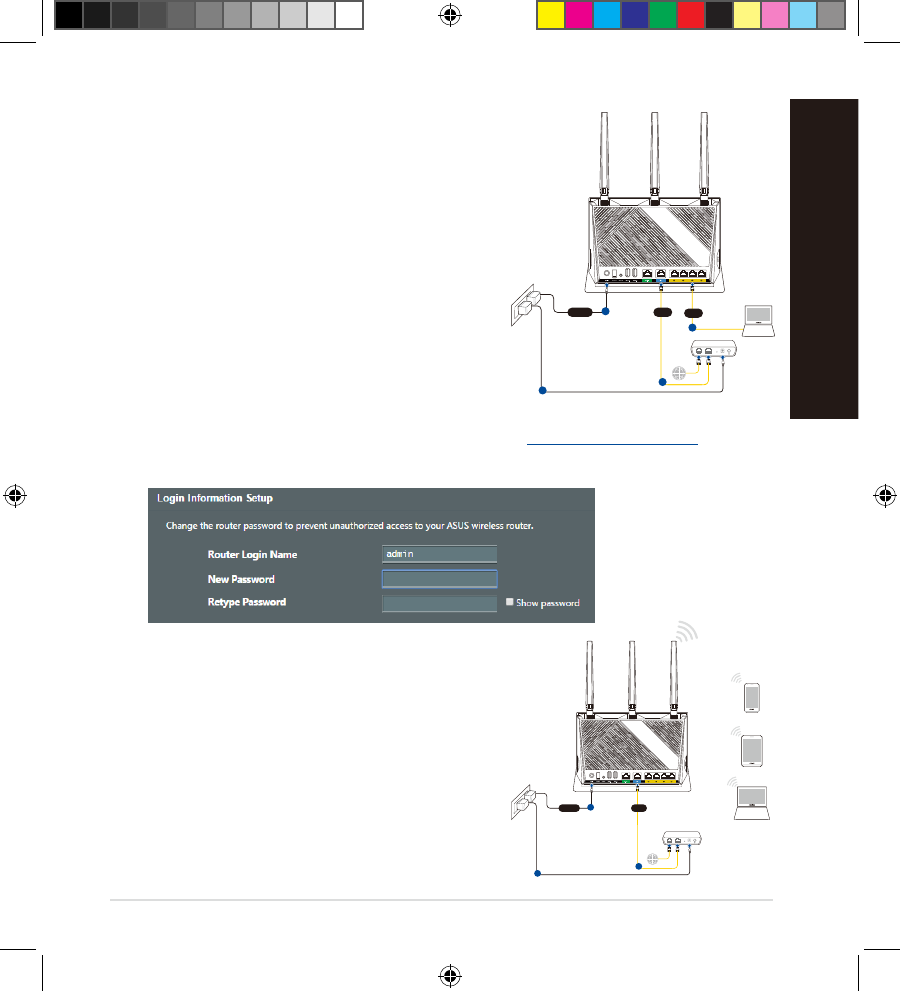 Login Information Setup

Change the router password to prevent unauthorized access to your ASUS wireless router.

Router Login Name admin

New Password

Retype Password

Show password