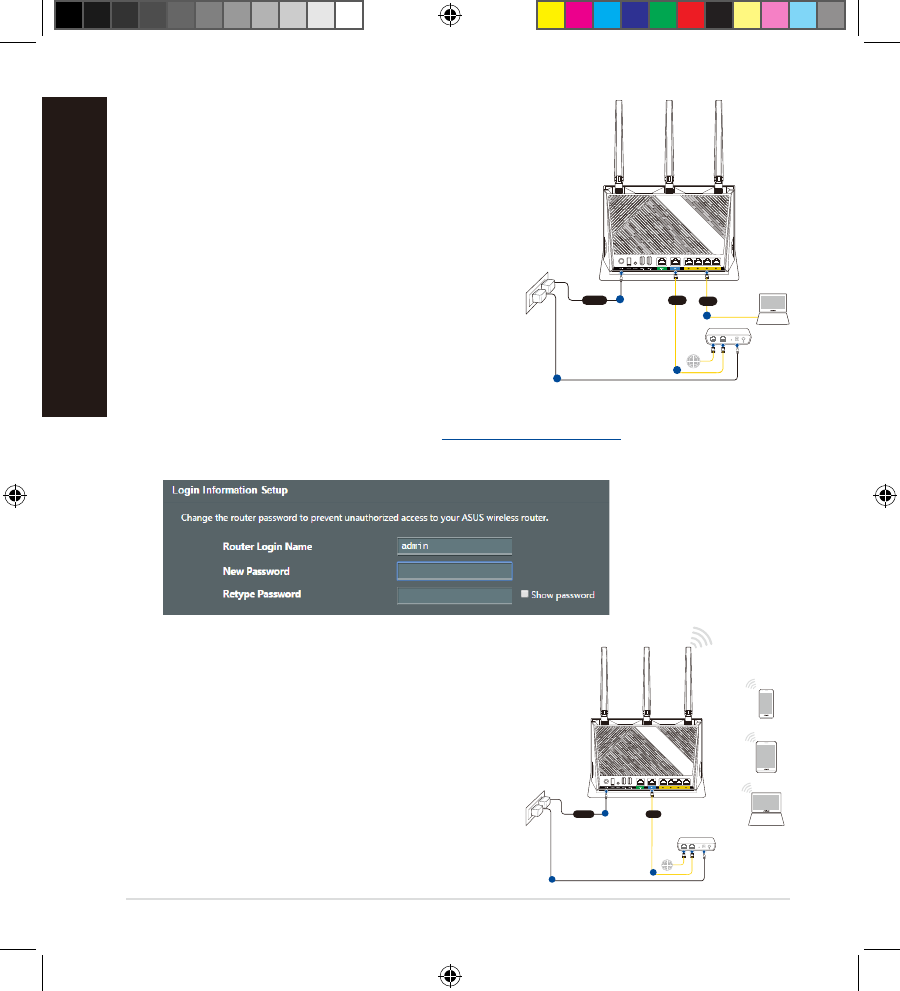 Login Information Setup

Change the router password to prevent unauthorized access to your ASUS wireless router.

Router Login Name admin

New Password

Retype Password

Show password