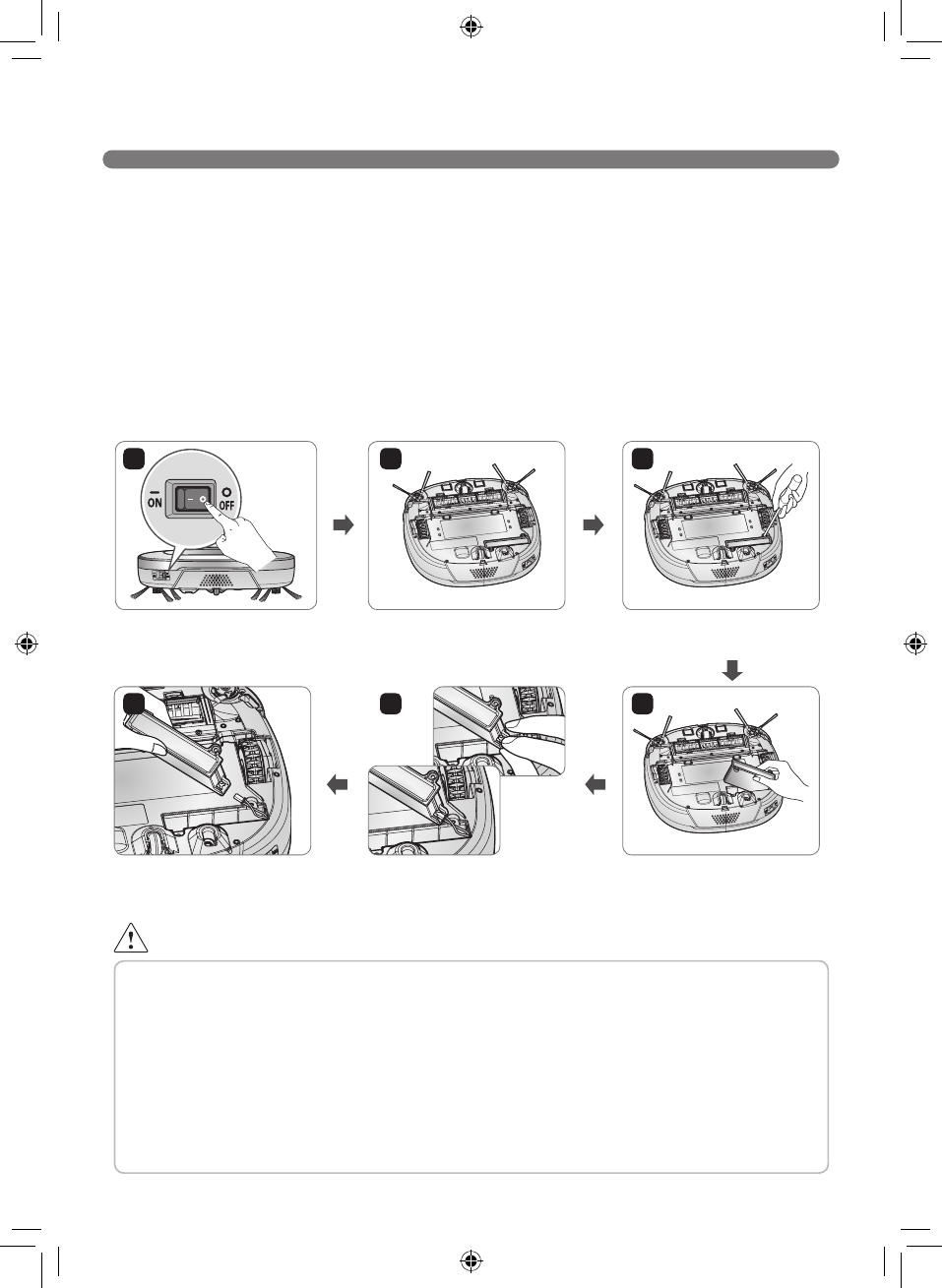 ON
OFF