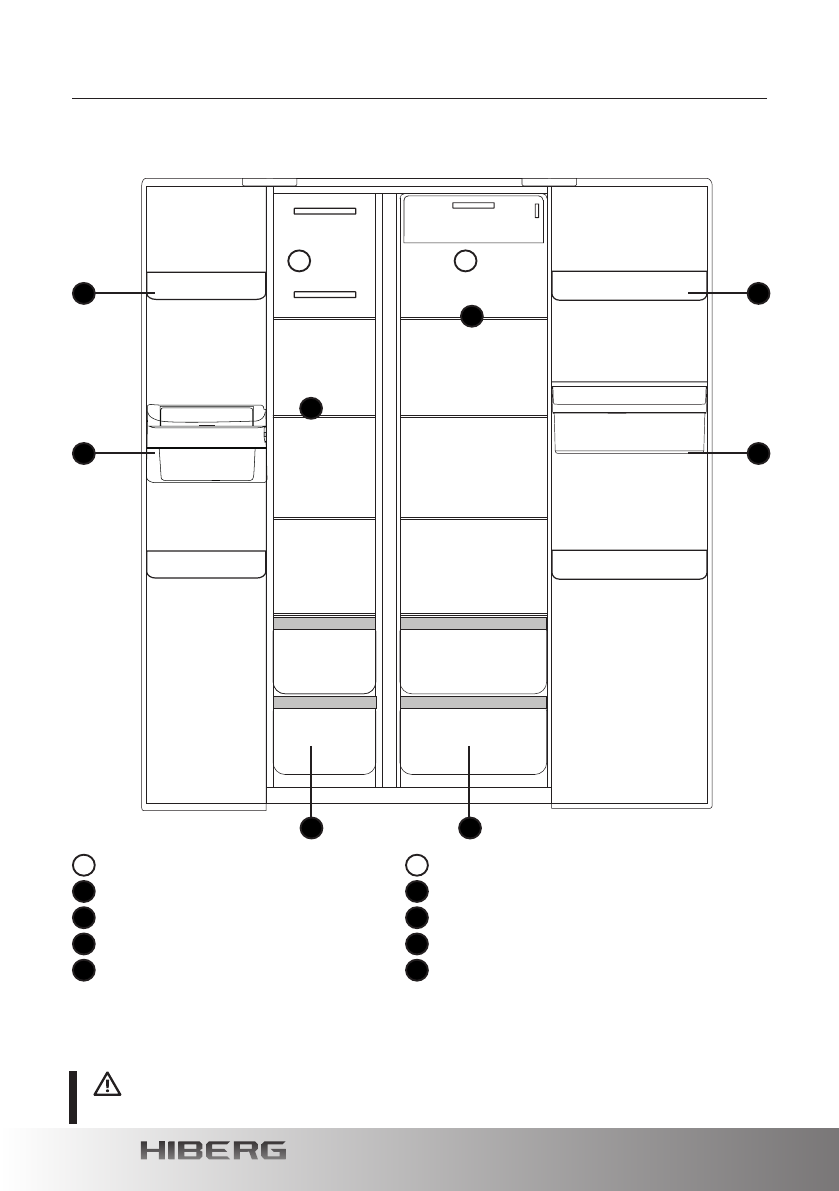 HIBERG