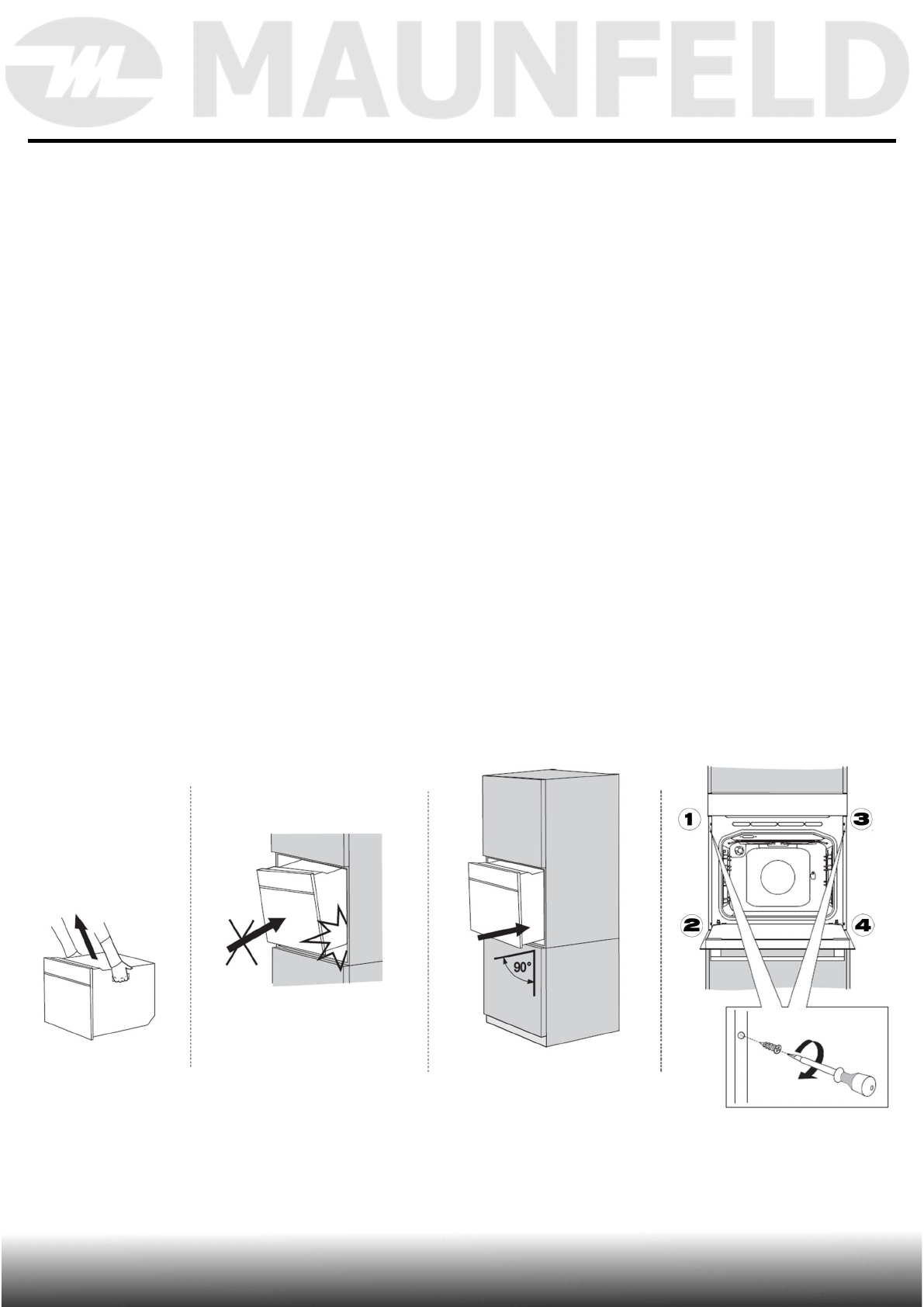 MAUNFELD

90°

1

3

2

4