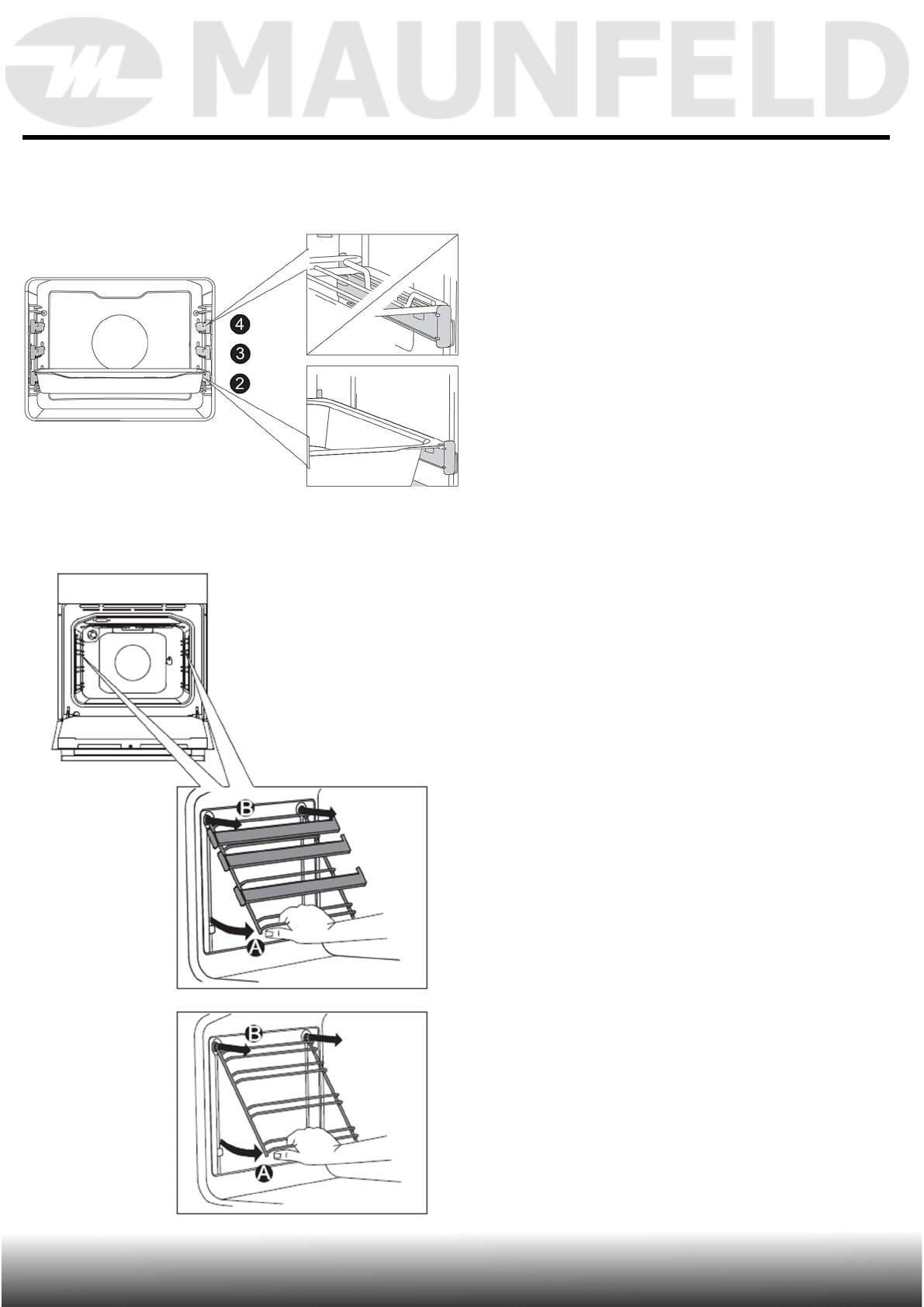 MAUNFELD

4
3
2

B
A

B
A