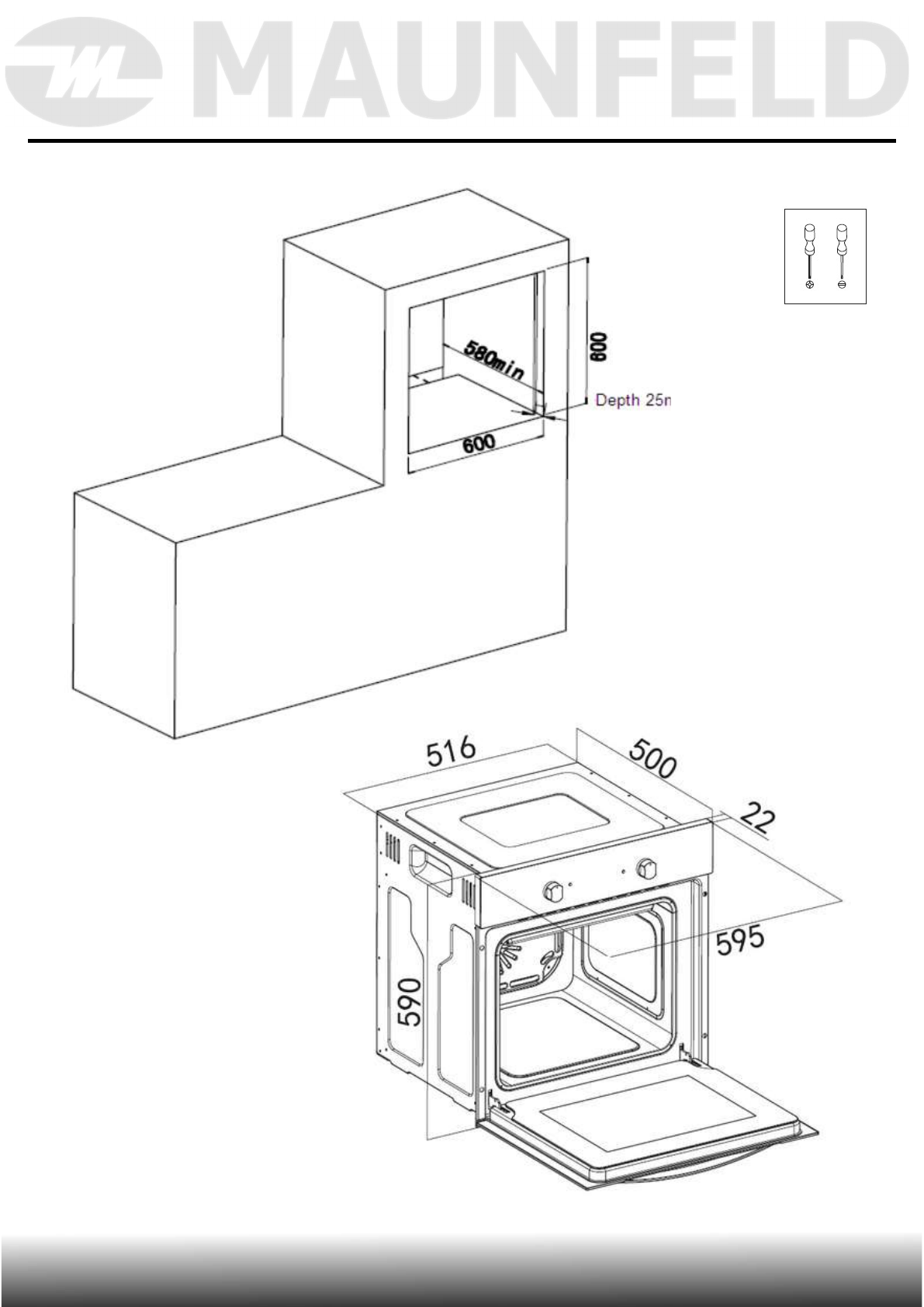 MAUNFELD

580min

600

600

Depth 25n

516

500

22

595

590