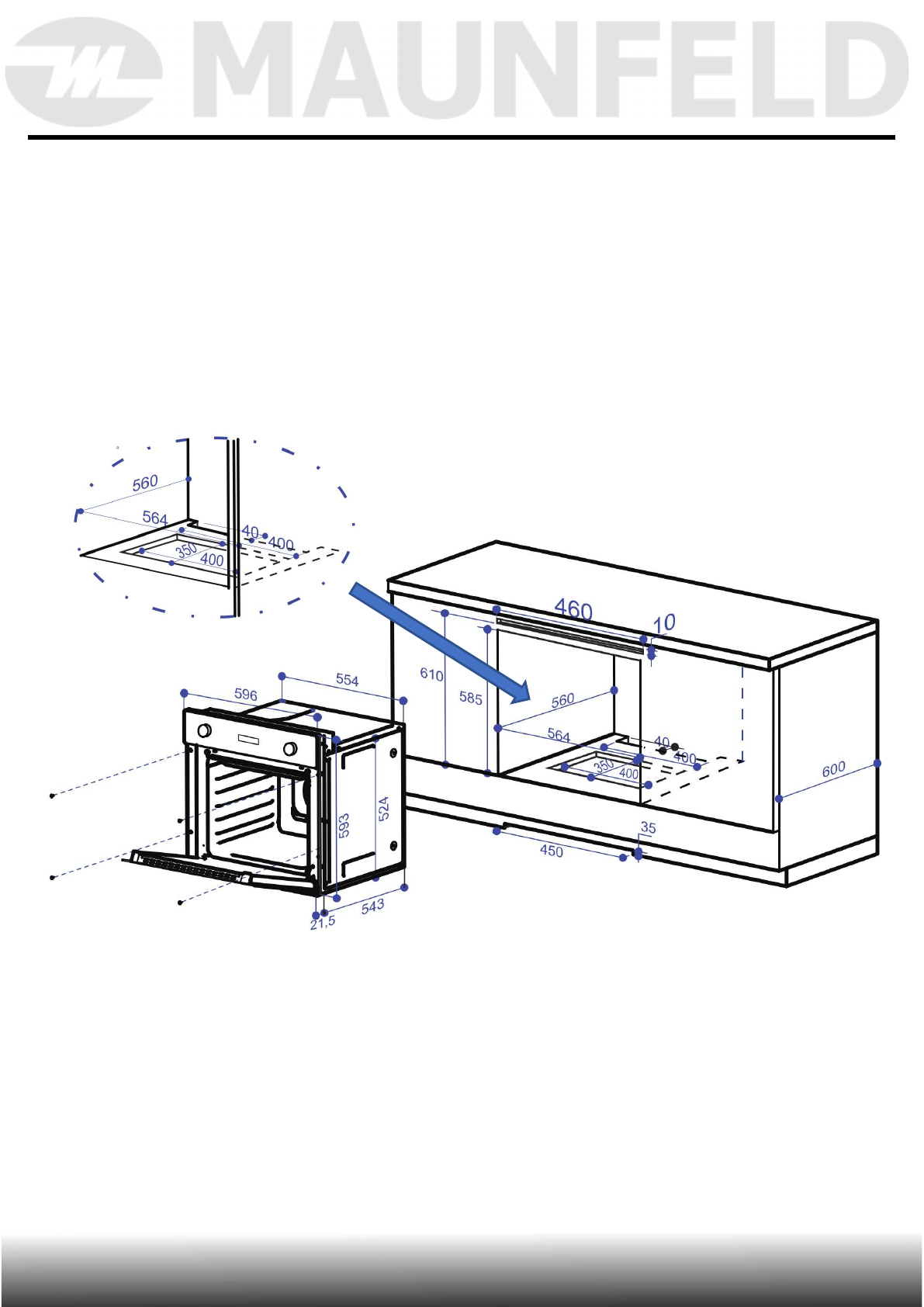 MAUNFELD

560
564
40
400
350
400

460
10
610
585
560
564
40
400
350
400
600
35
450

596
554
593
524
543
21,5