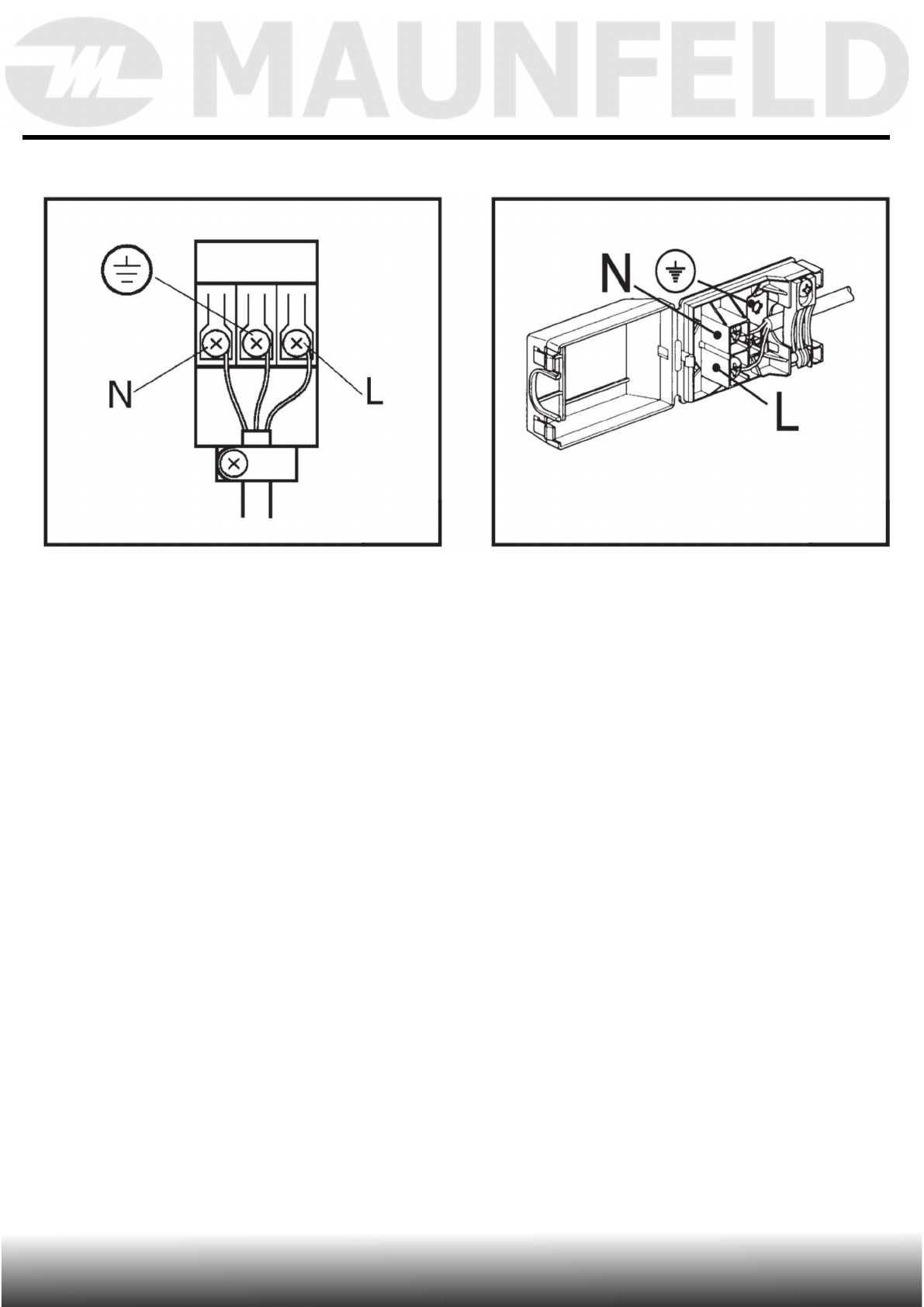 MAUNFELD

N

L

N

L