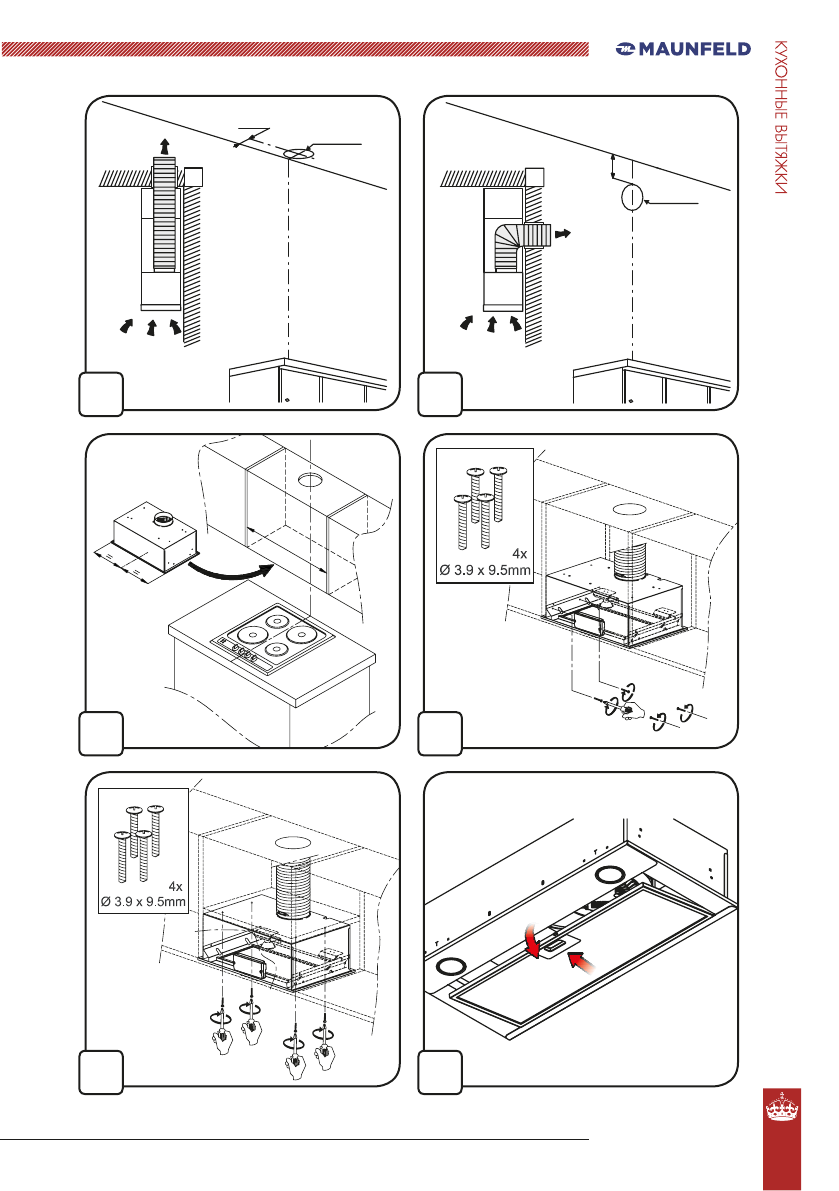 MAUNFELD

КУХОННЫЕ ВЫТЯЖКИ

4x
Ø 3.9 x 9.5mm

4x
Ø 3.9 x 9.5mm