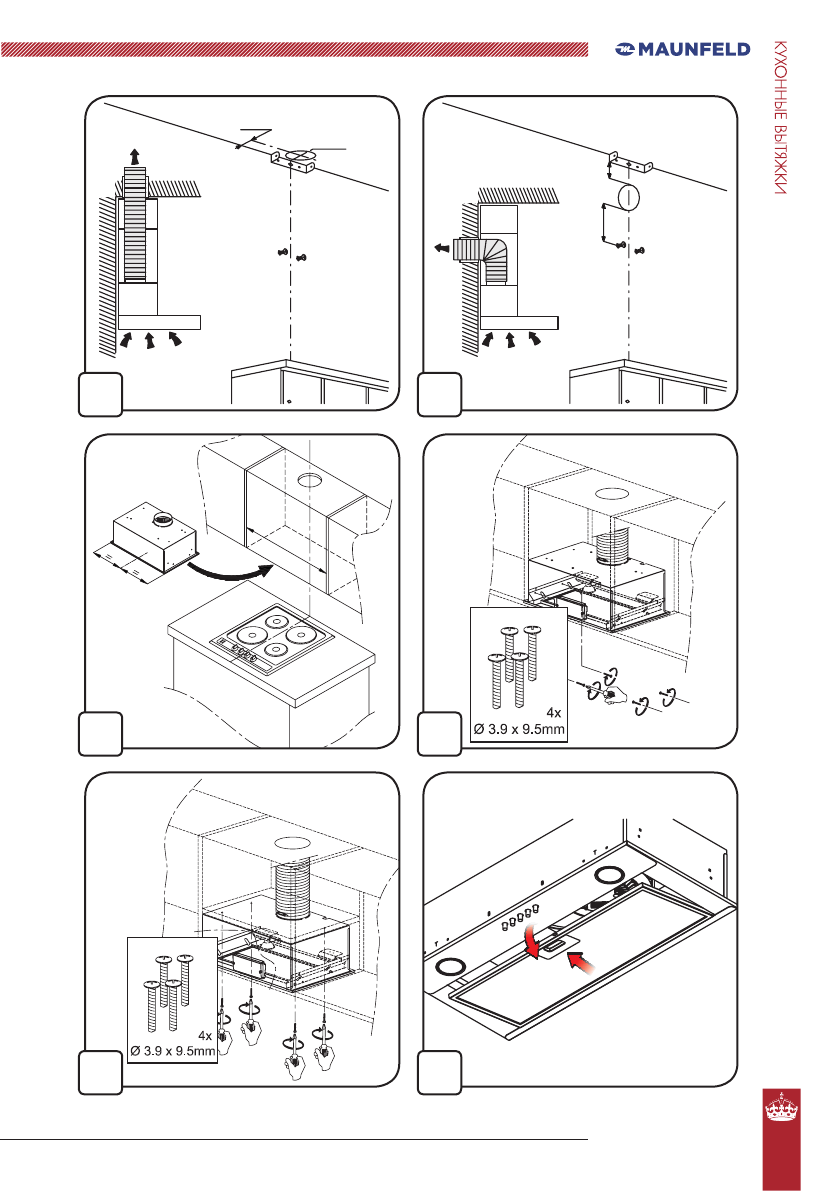 MAUNFELD

КУХОННЫЕ ВЫТЯЖКИ

4x
Ø 3.9 x 9.5mm

4x
Ø 3.9 x 9.5mm