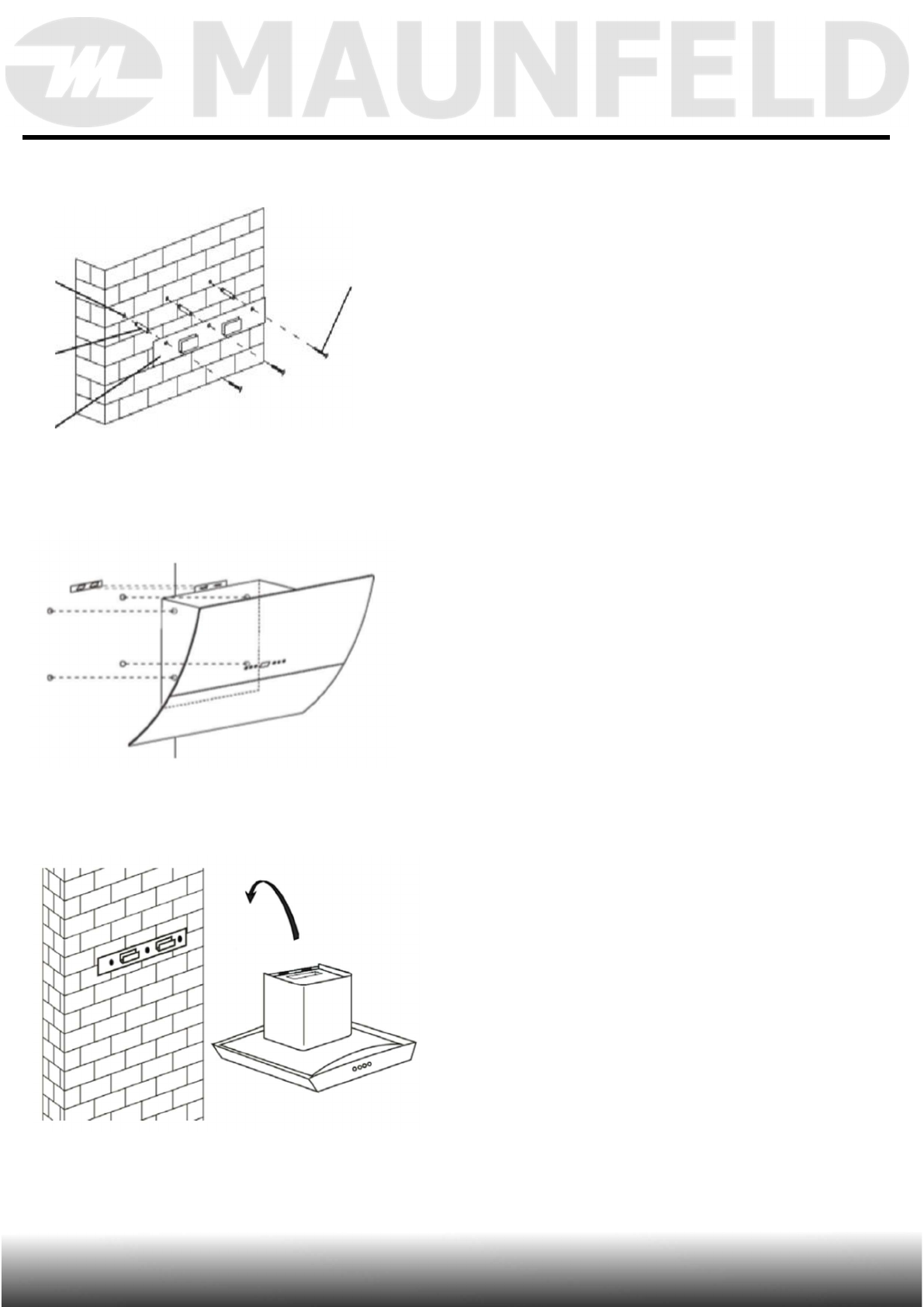 MAUNFELD