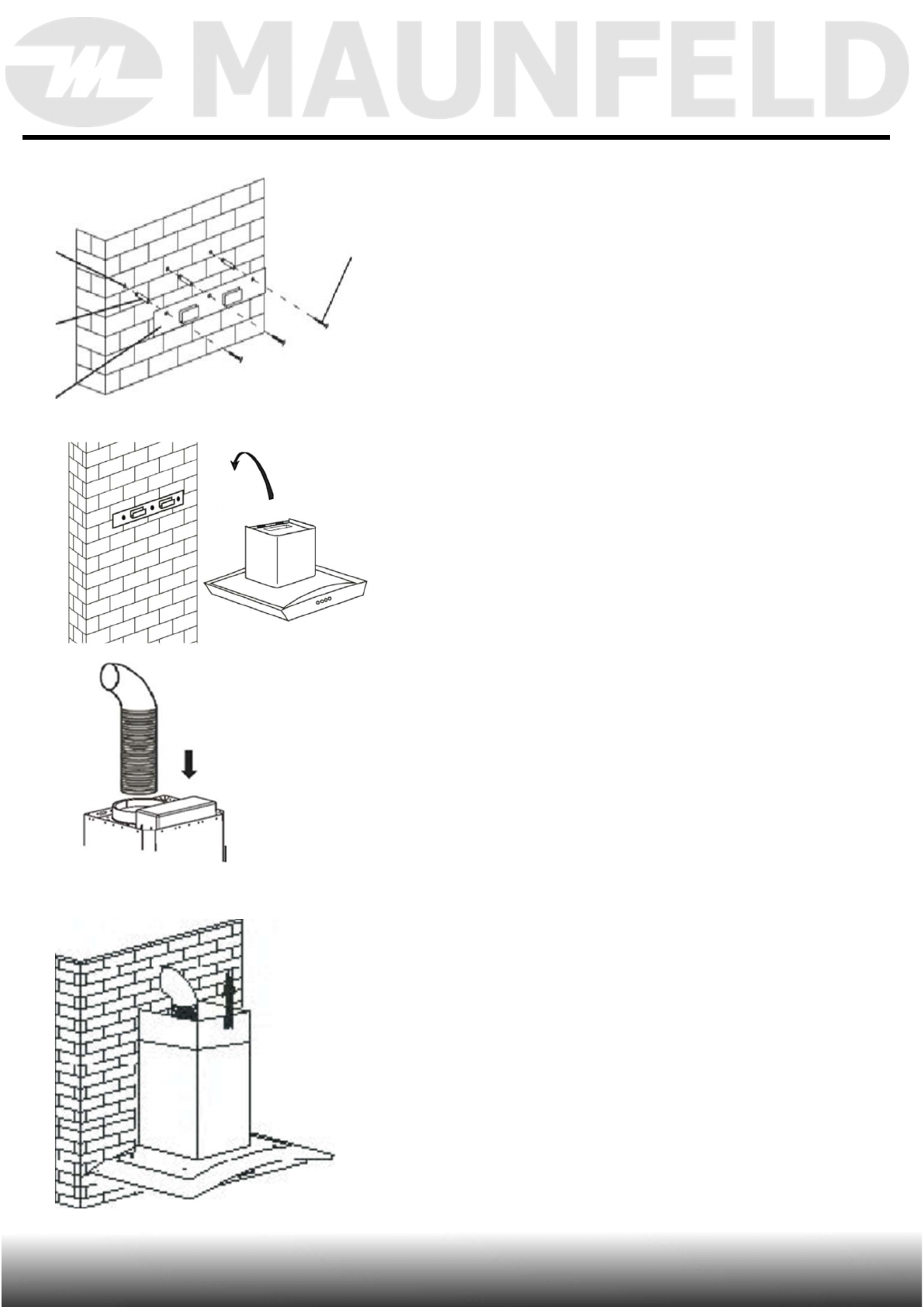 MAUNFELD