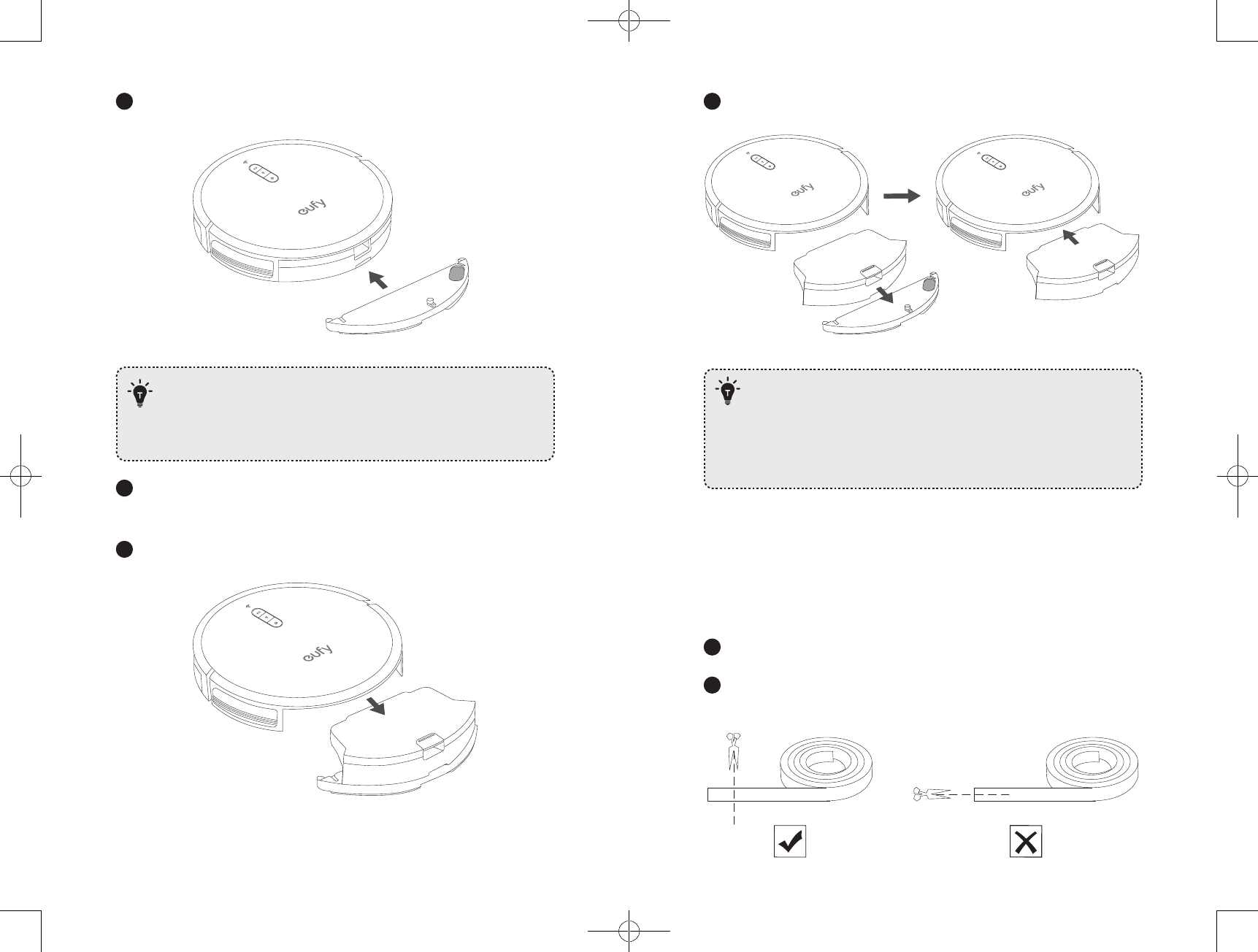 eufy

eufy

eufy

eufy