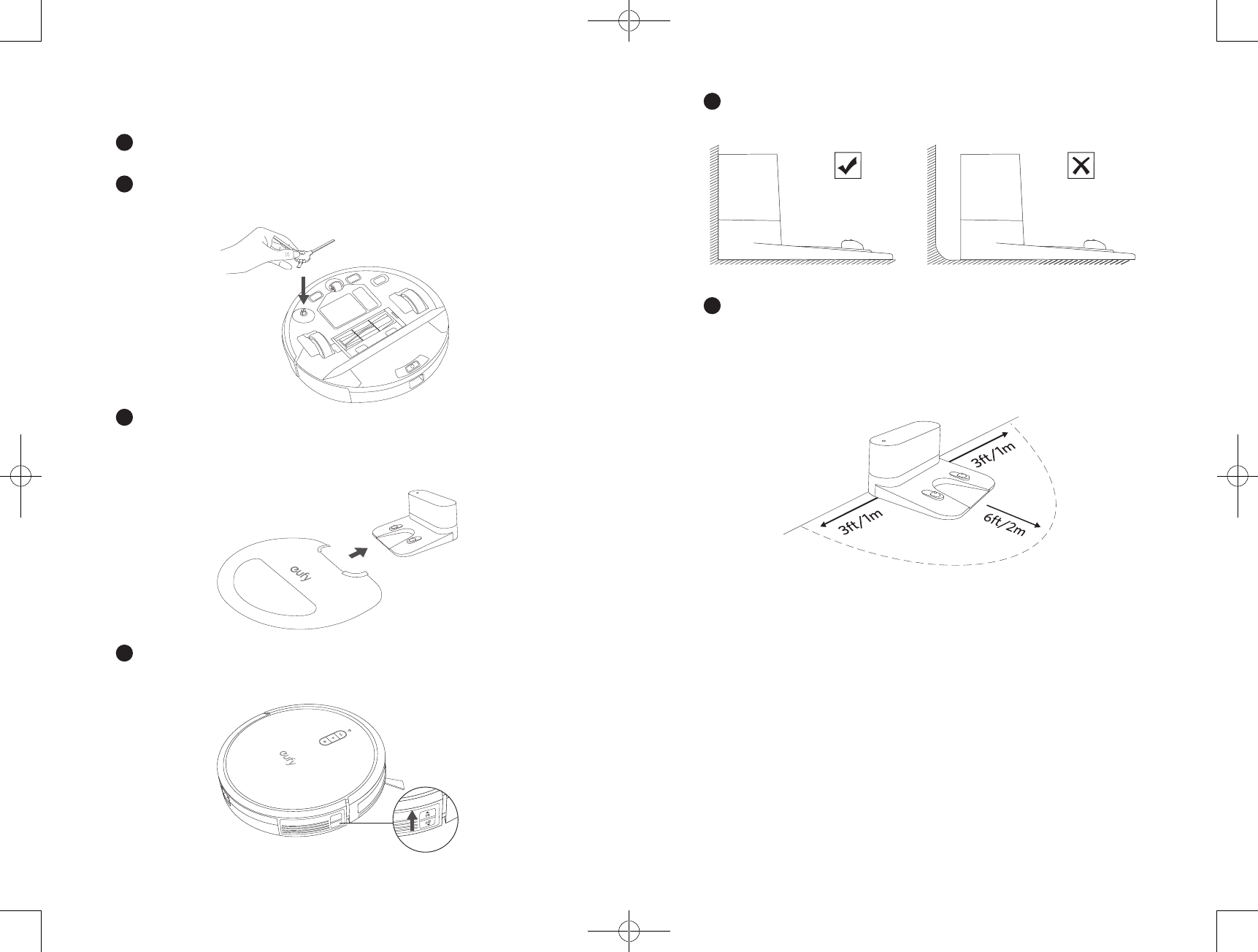 eufy

eufy

3ft/1m

3ft/1m

6ft/2m