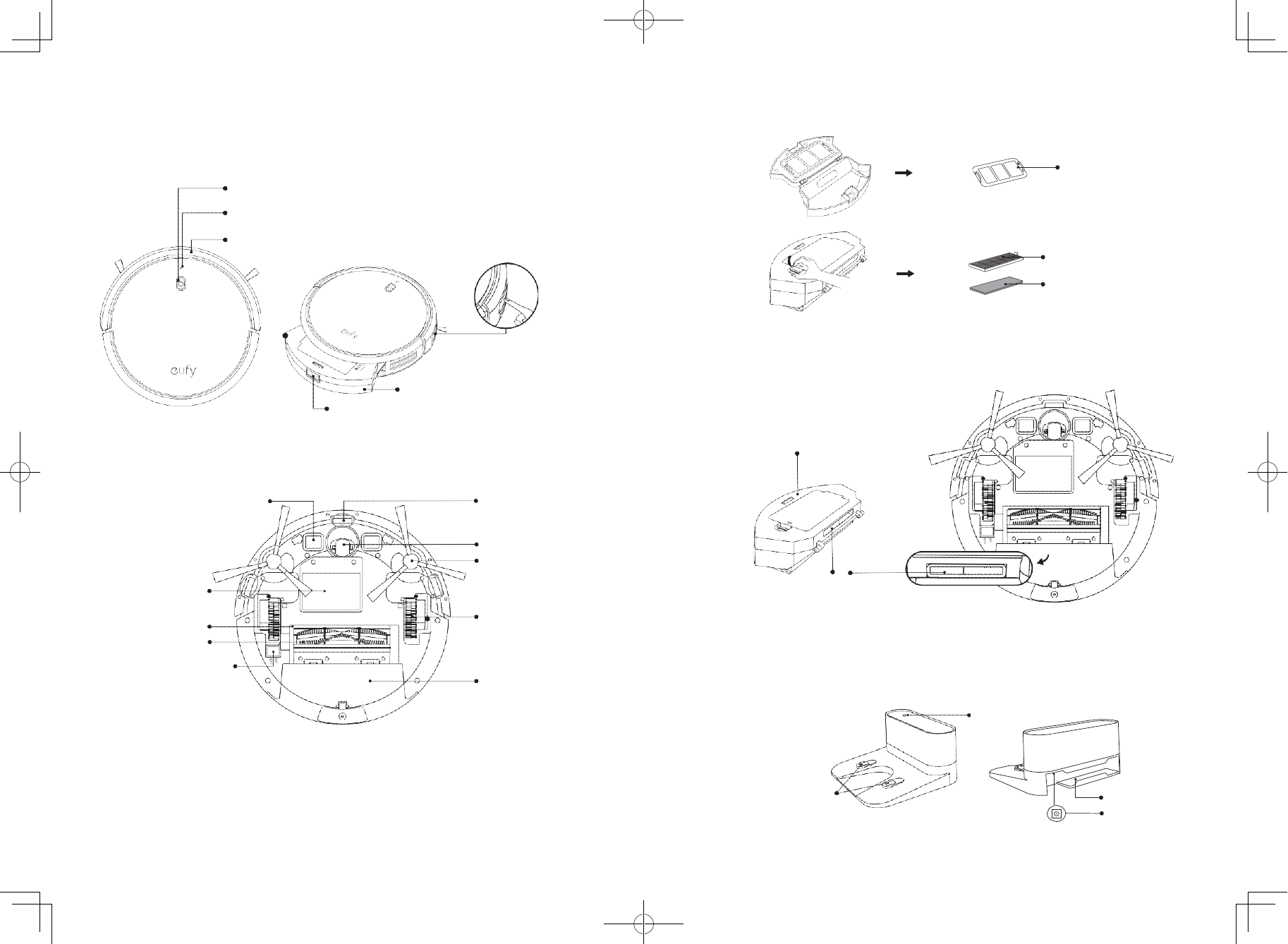 eufy

eufy