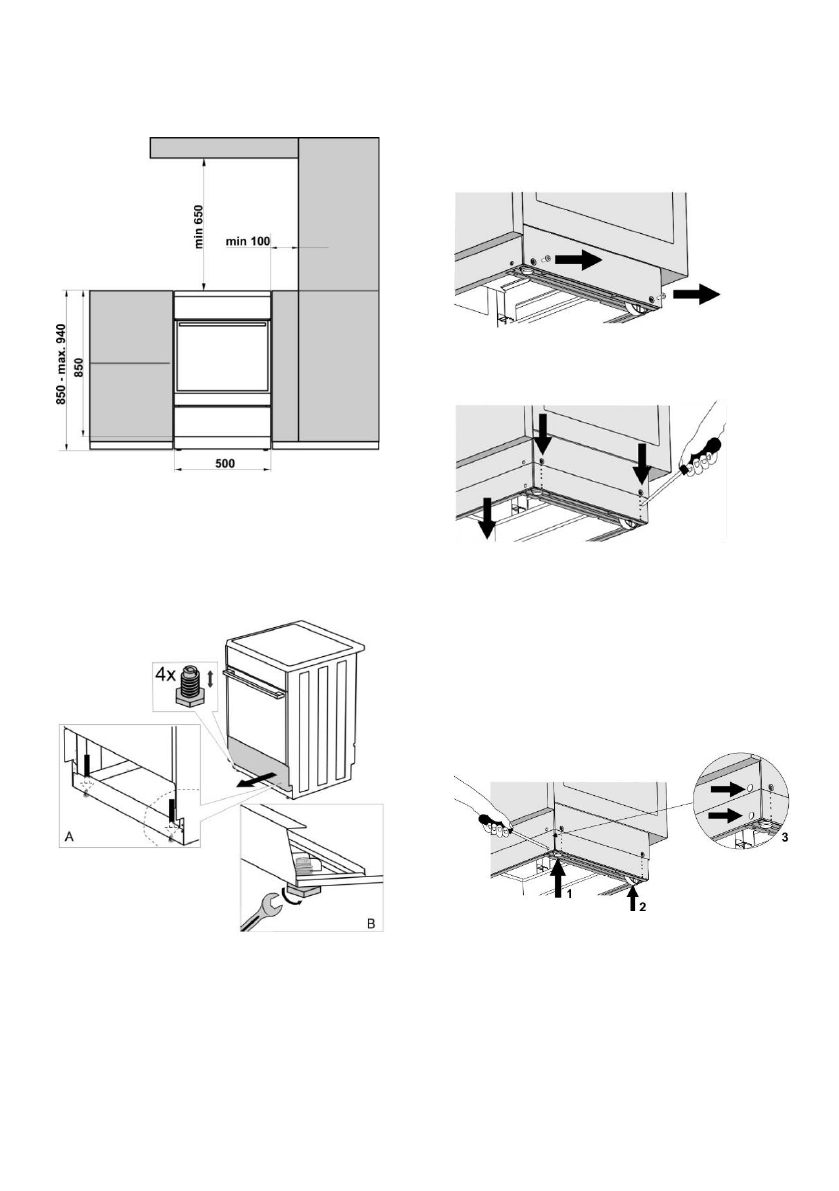 min 650

min 100

850 - max. 940

850

500

4x

A

B

1

2

3