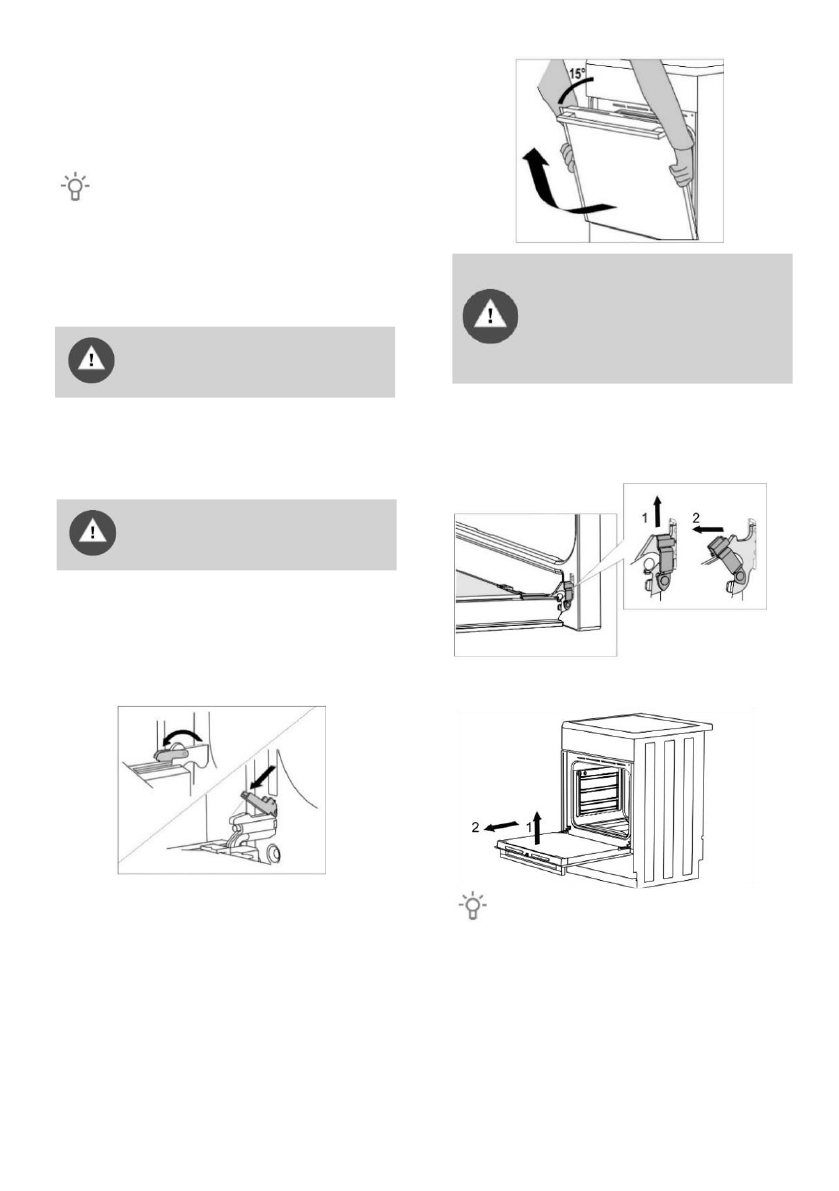 15°

1
2

2
1