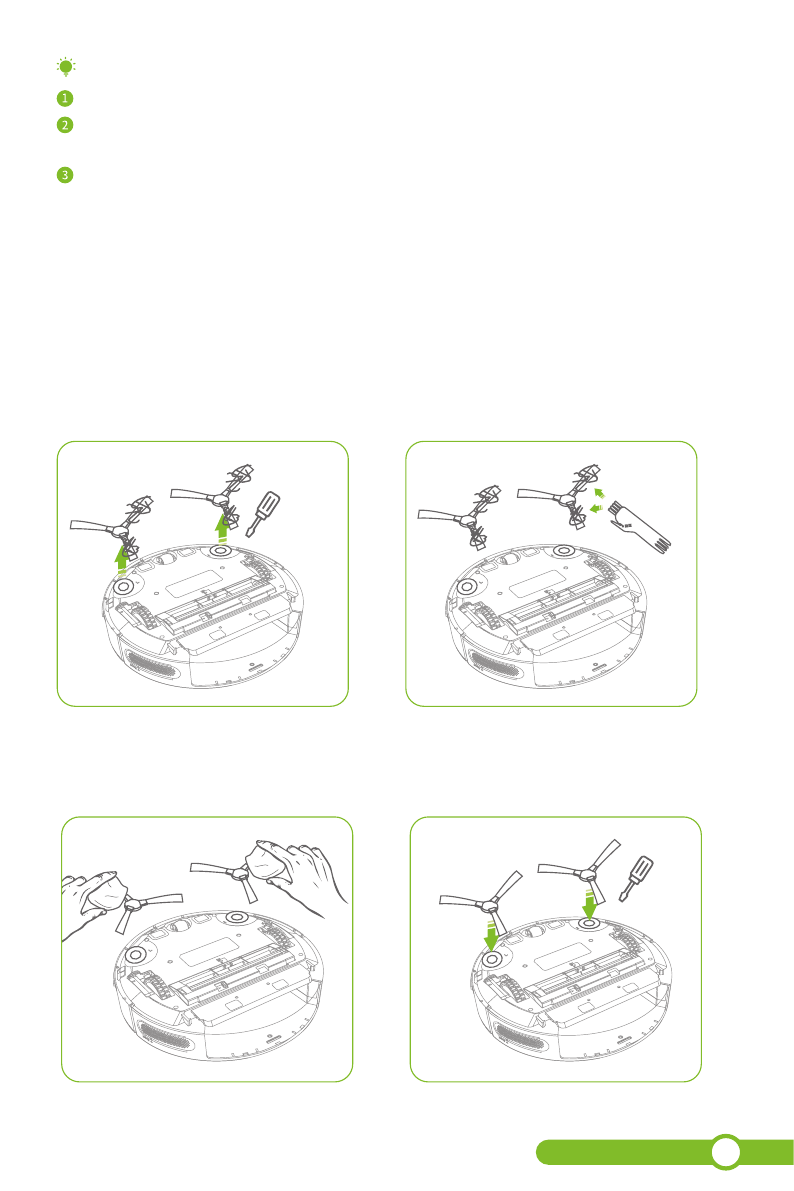 1

2

3