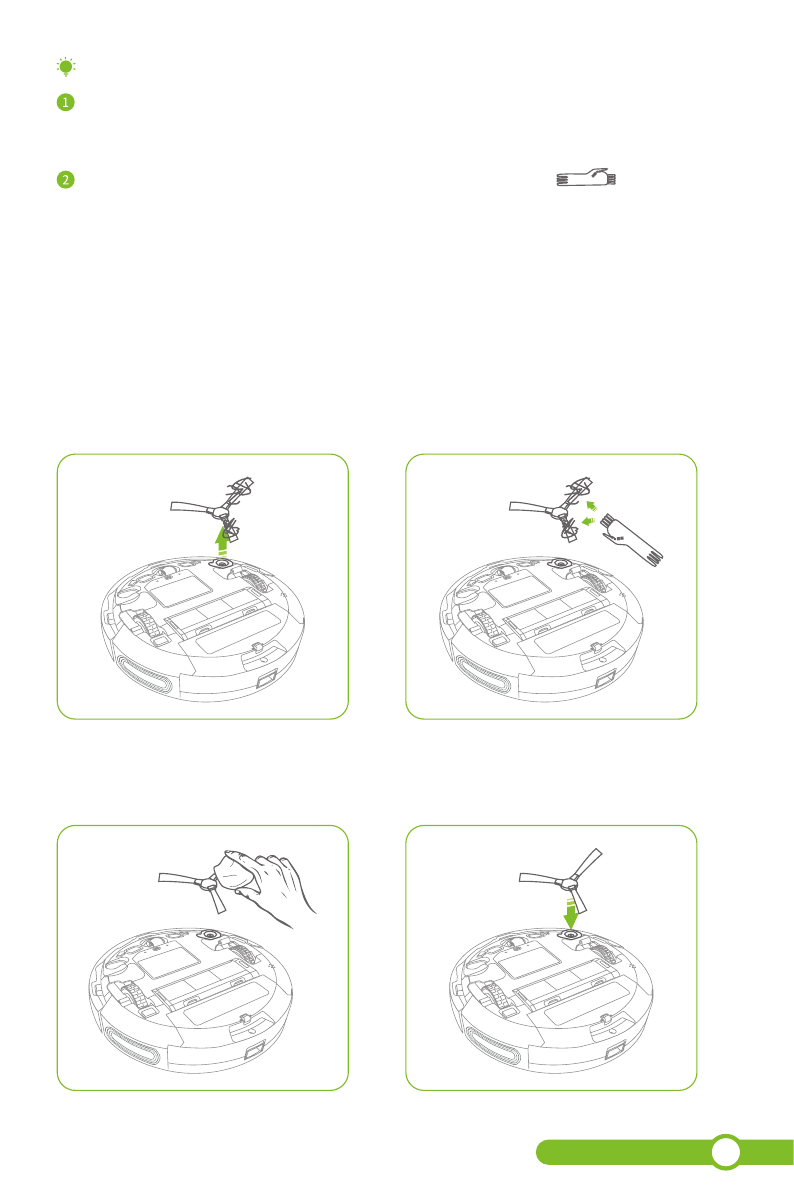 1

2