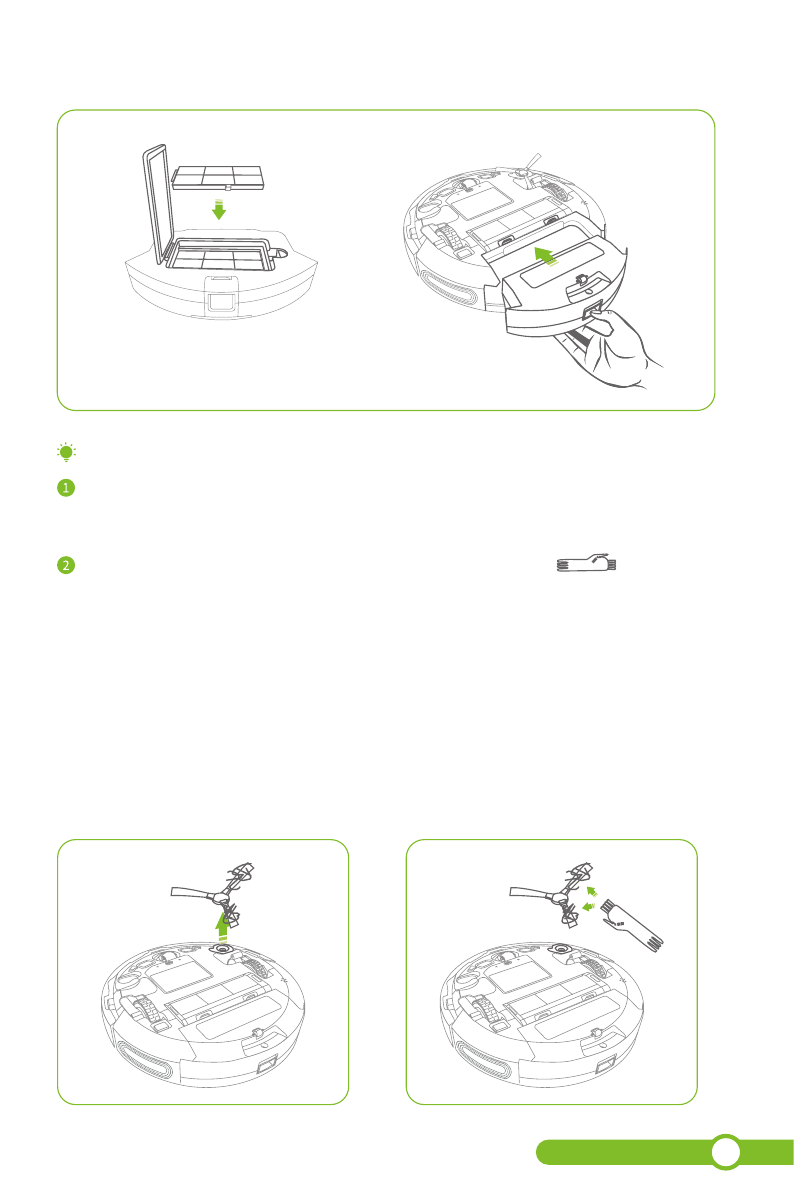 1

2