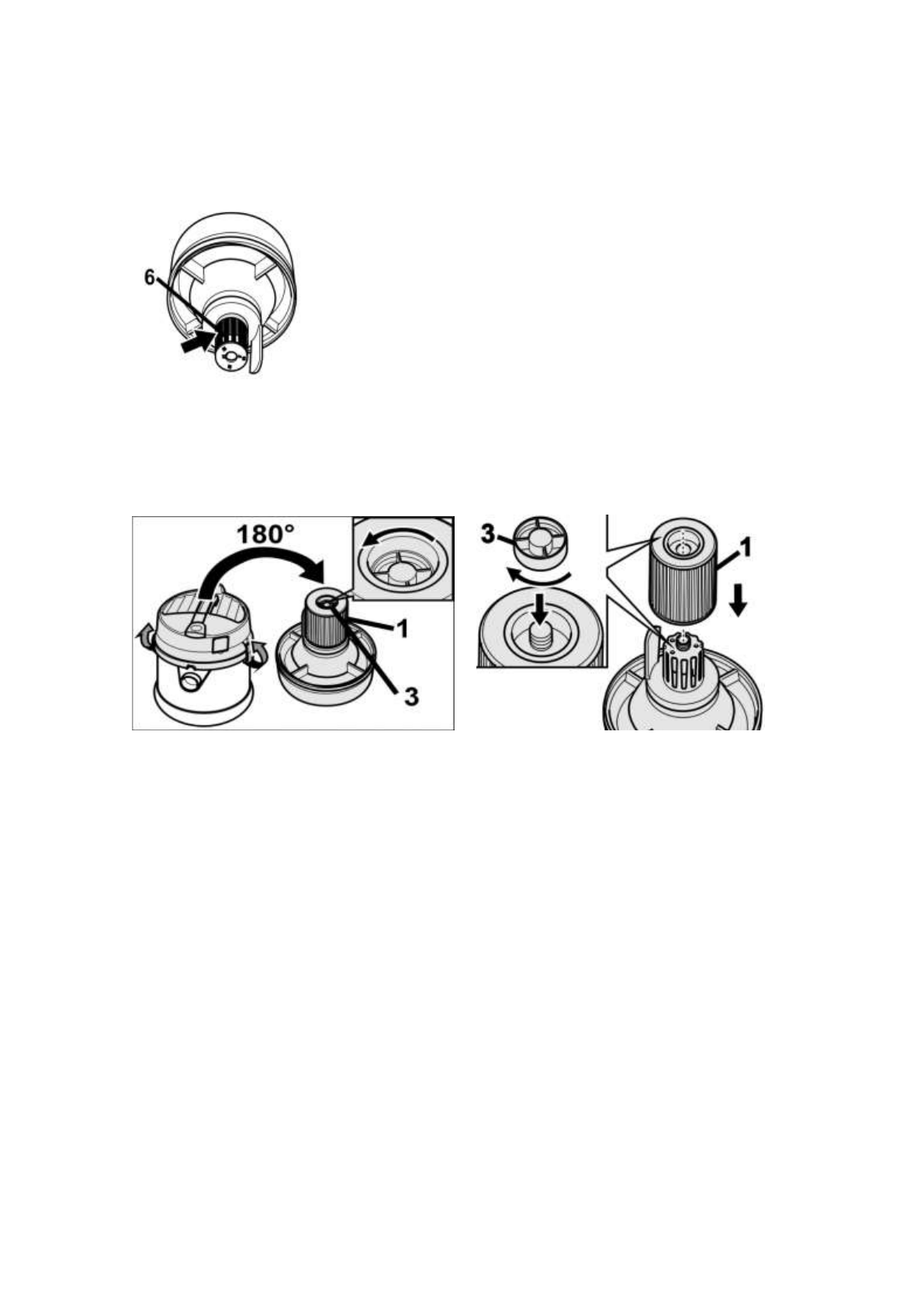 6

180°

1

3

3

1