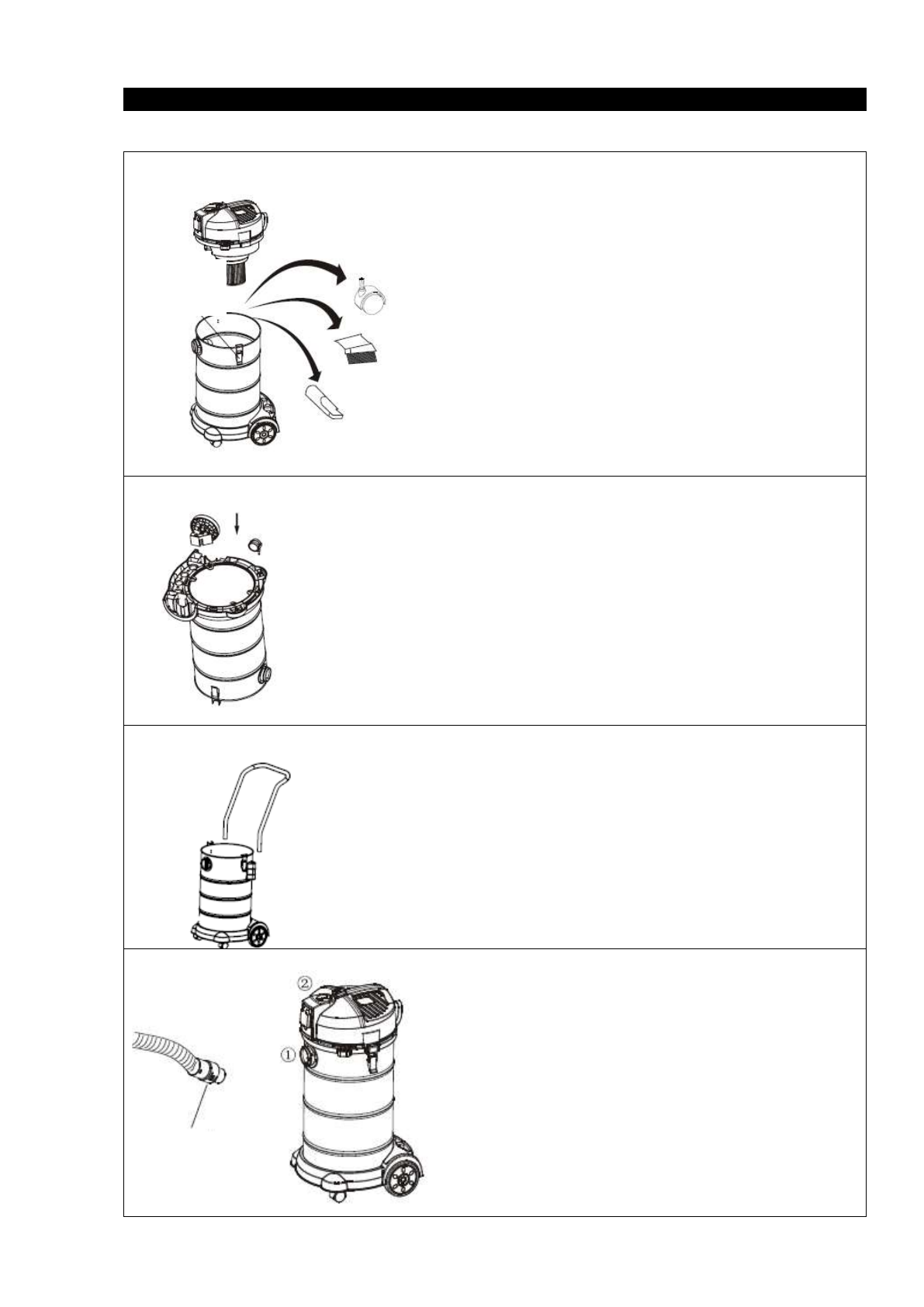 ②

①