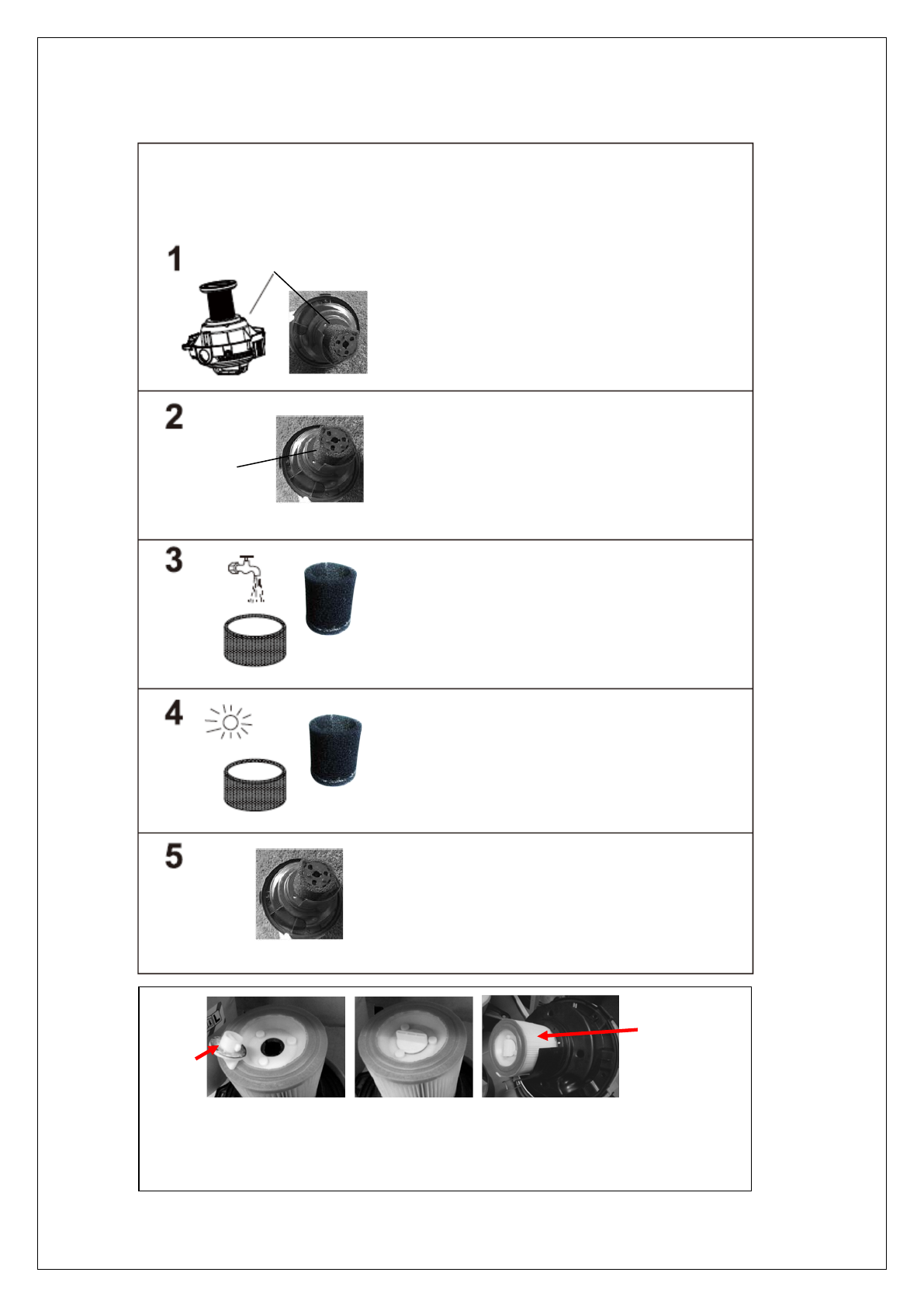 1

2

3

4

5