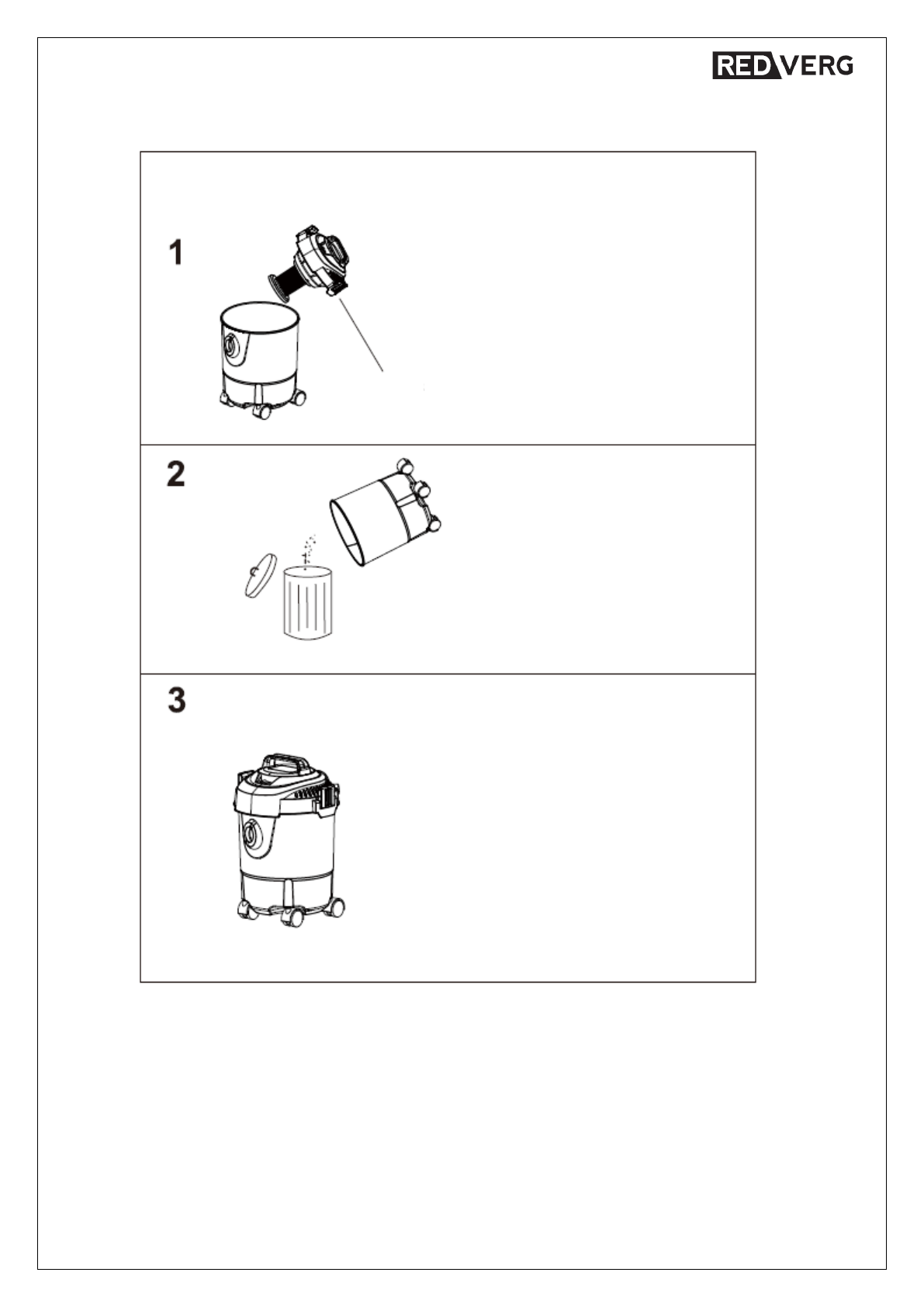 RED VERG

1

2

3