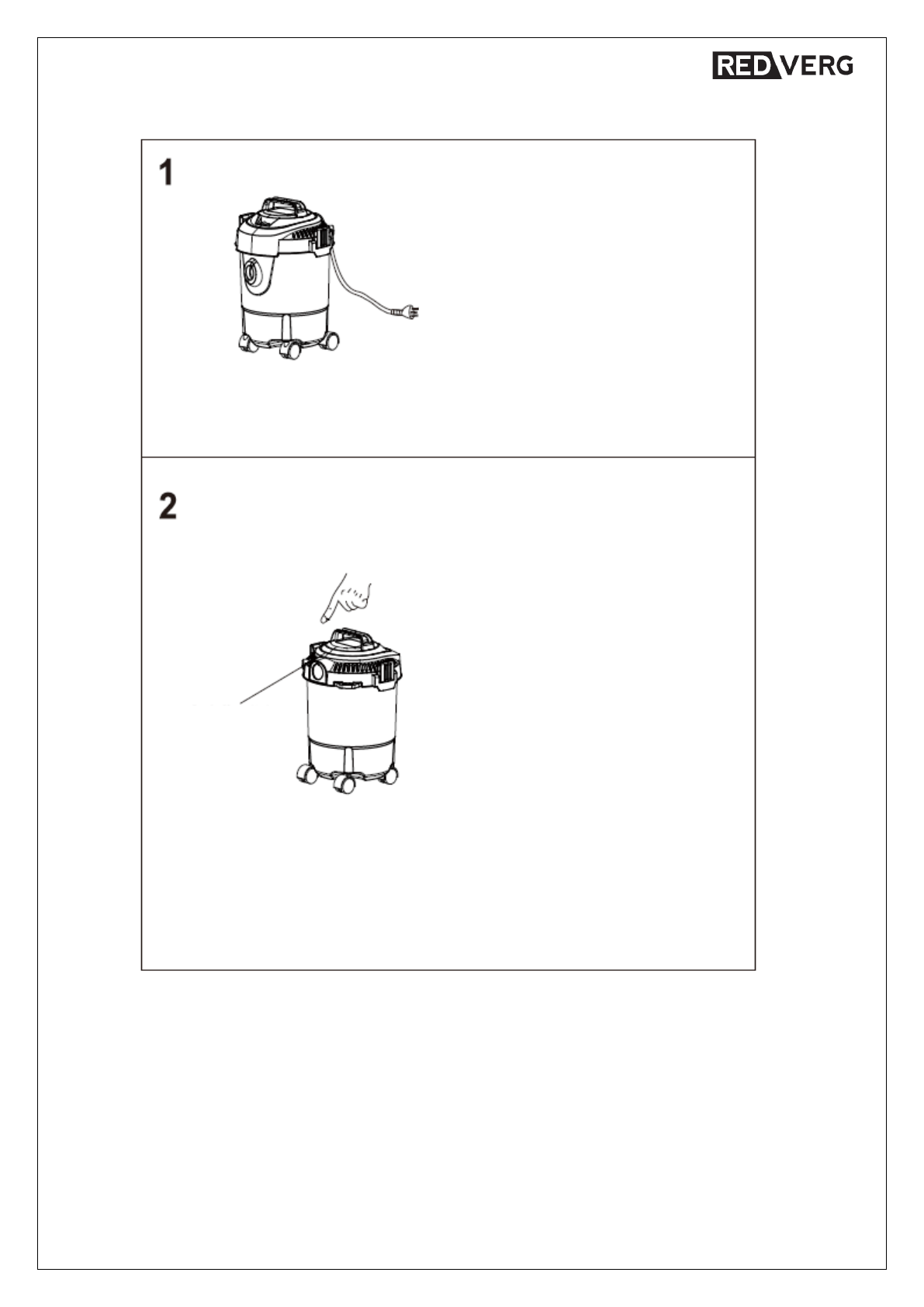 RED VERG

1

2