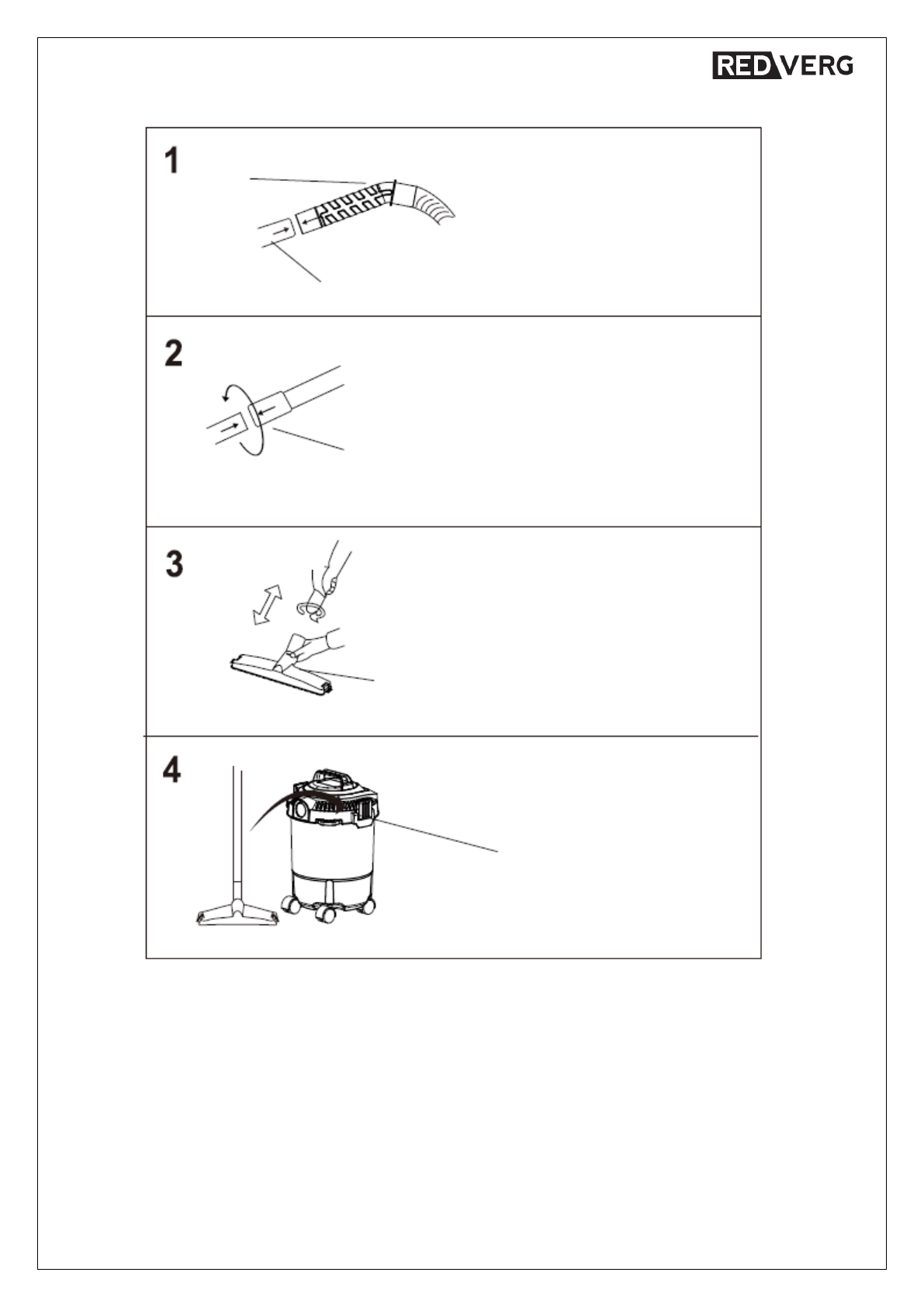 RED VERG

1

2

3

4