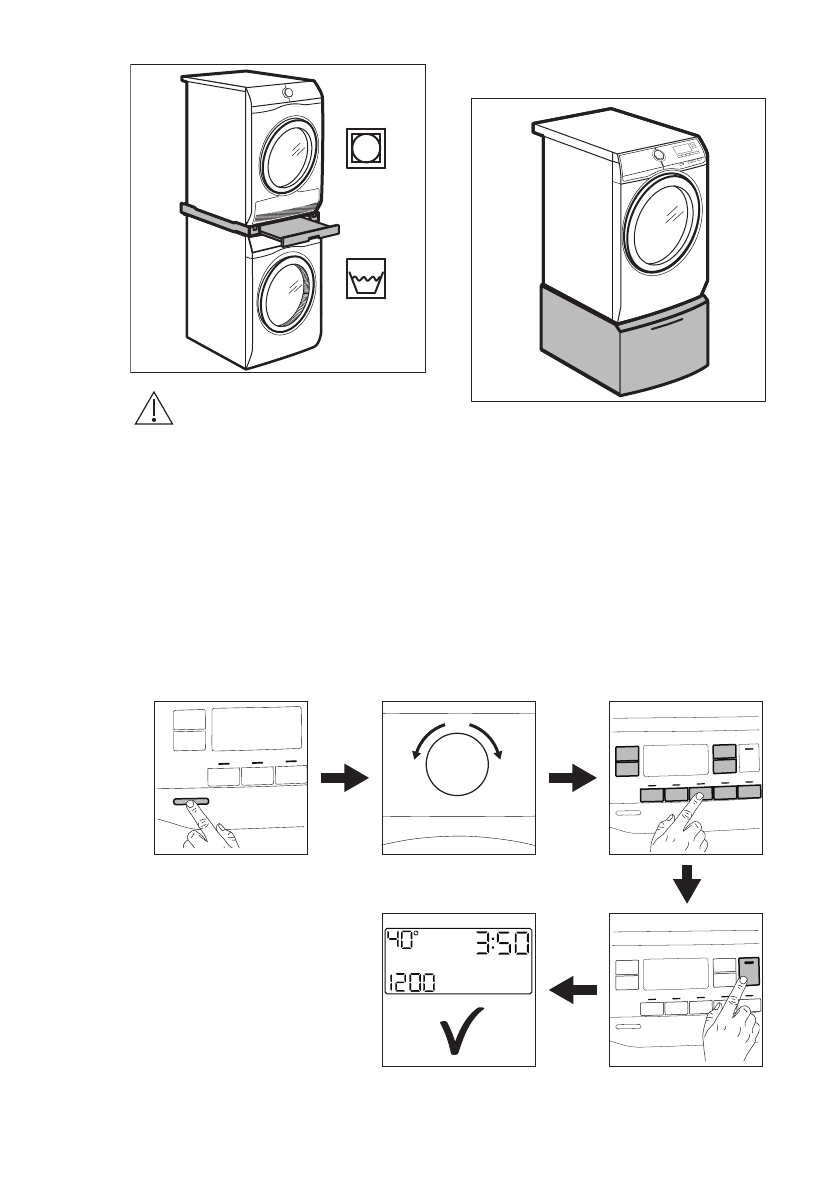 40°
3:50
1200