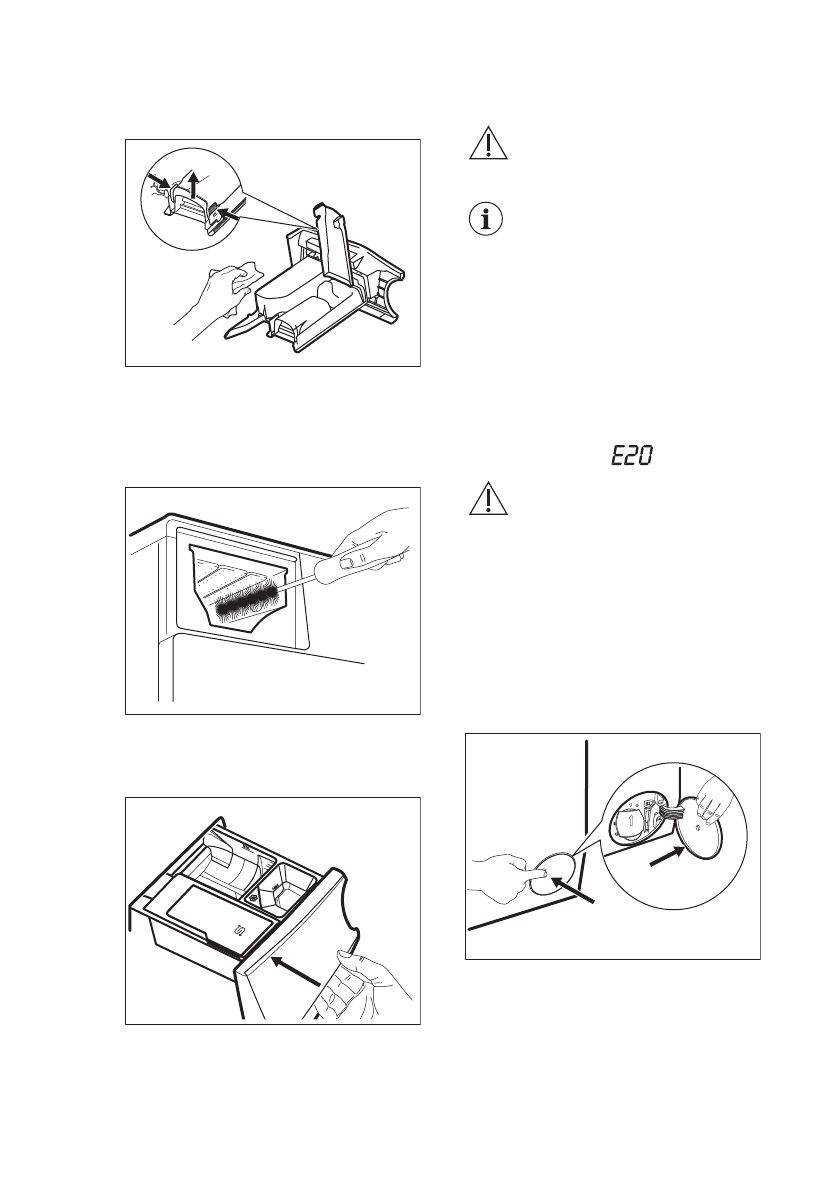 E20