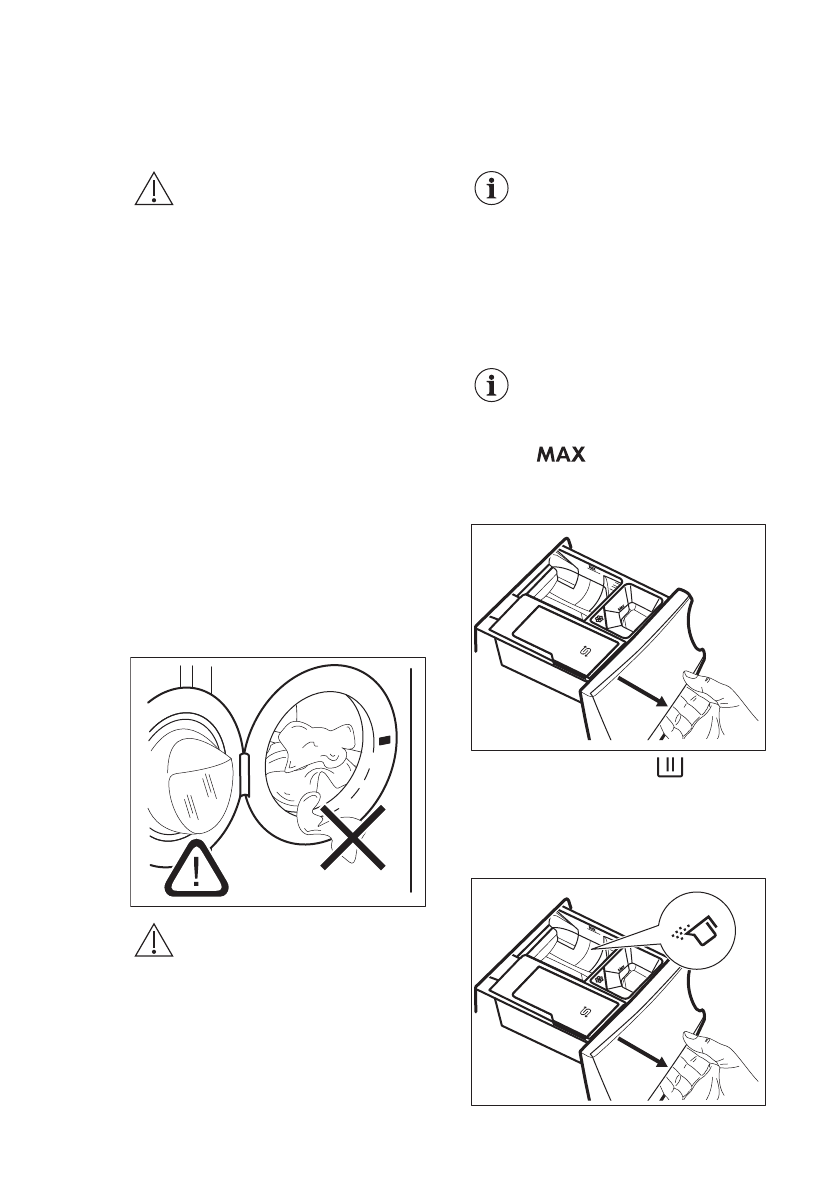 MAX