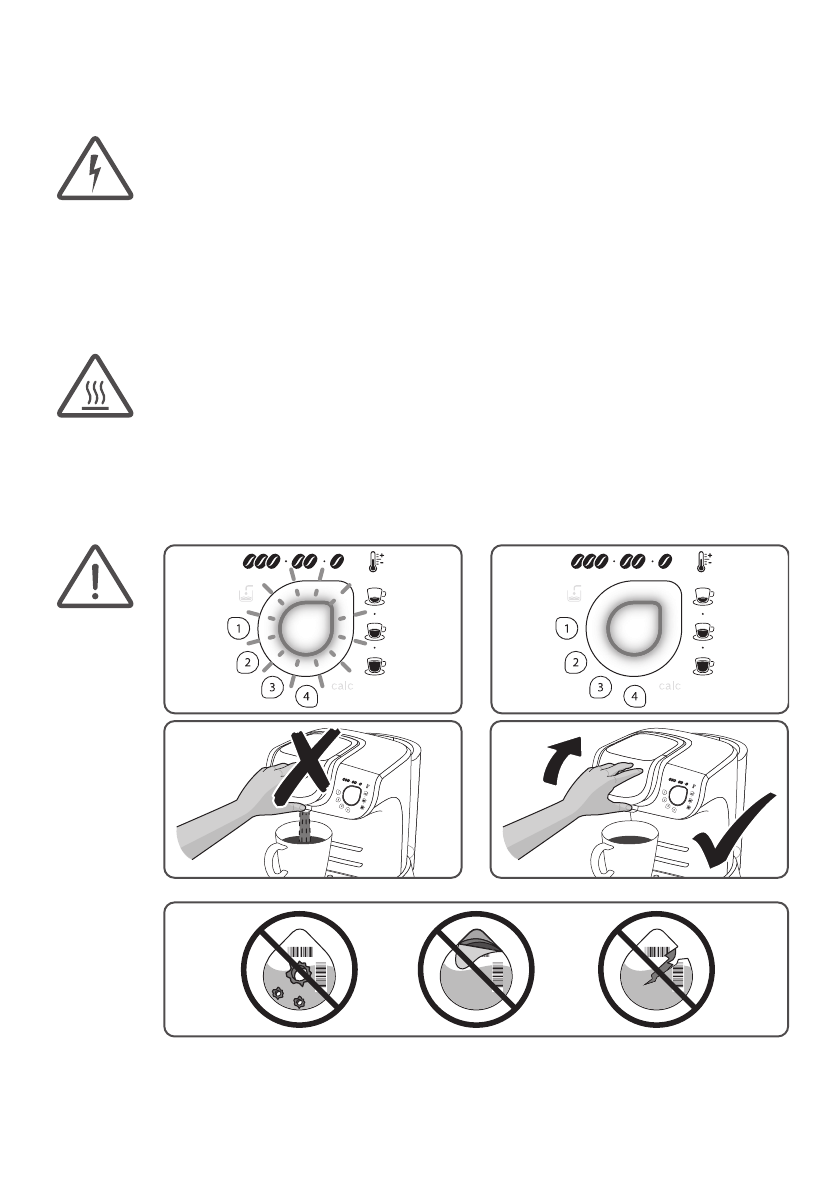 1
2
3
4
calc

1
2
3
4
calc