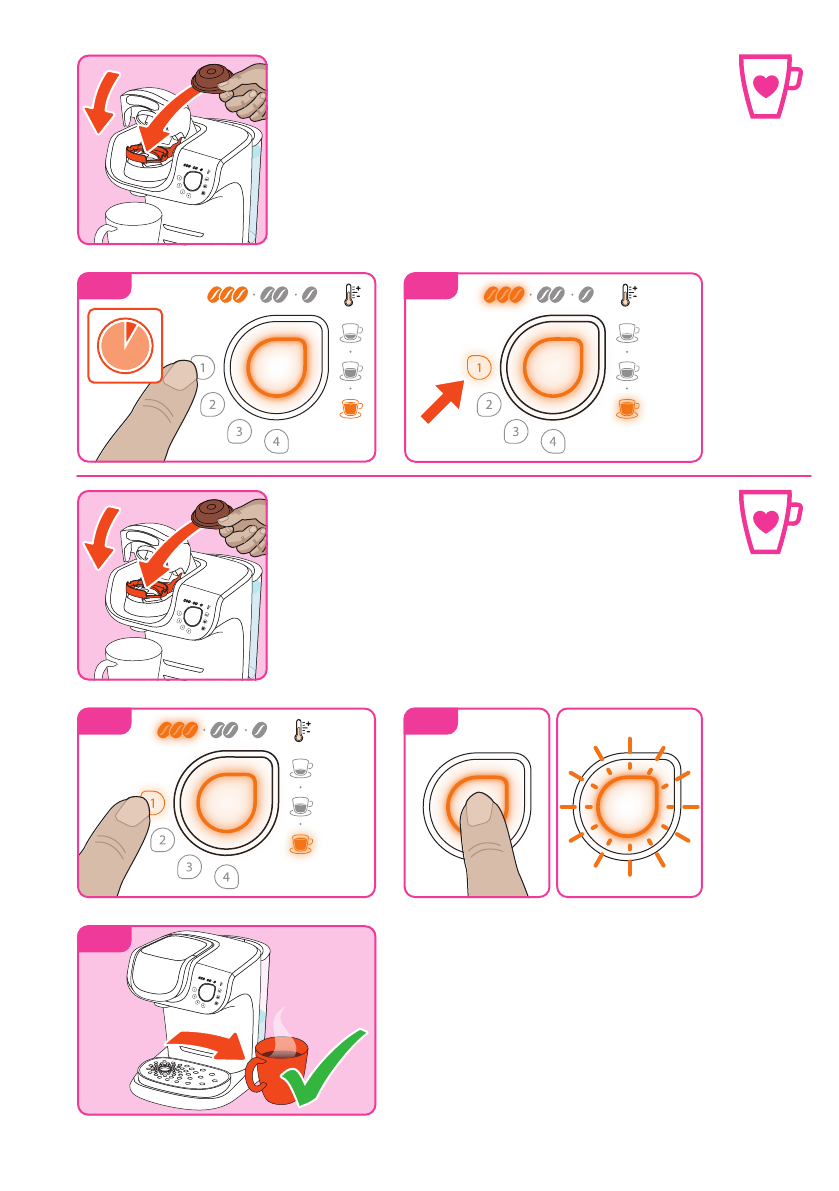 1
2
3
4
1
2
3
4
1
2
3
4