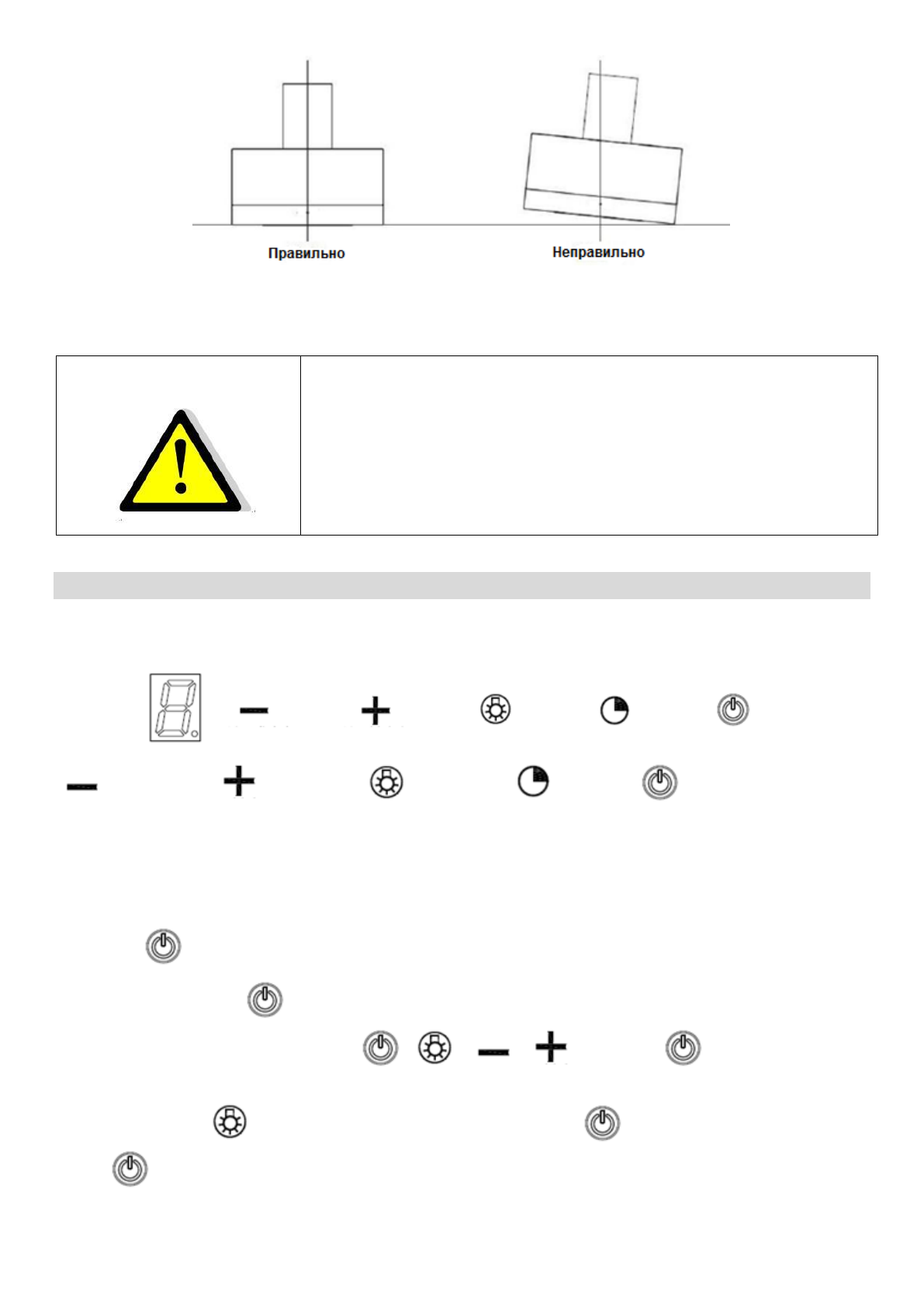 Правильно

Неправильно