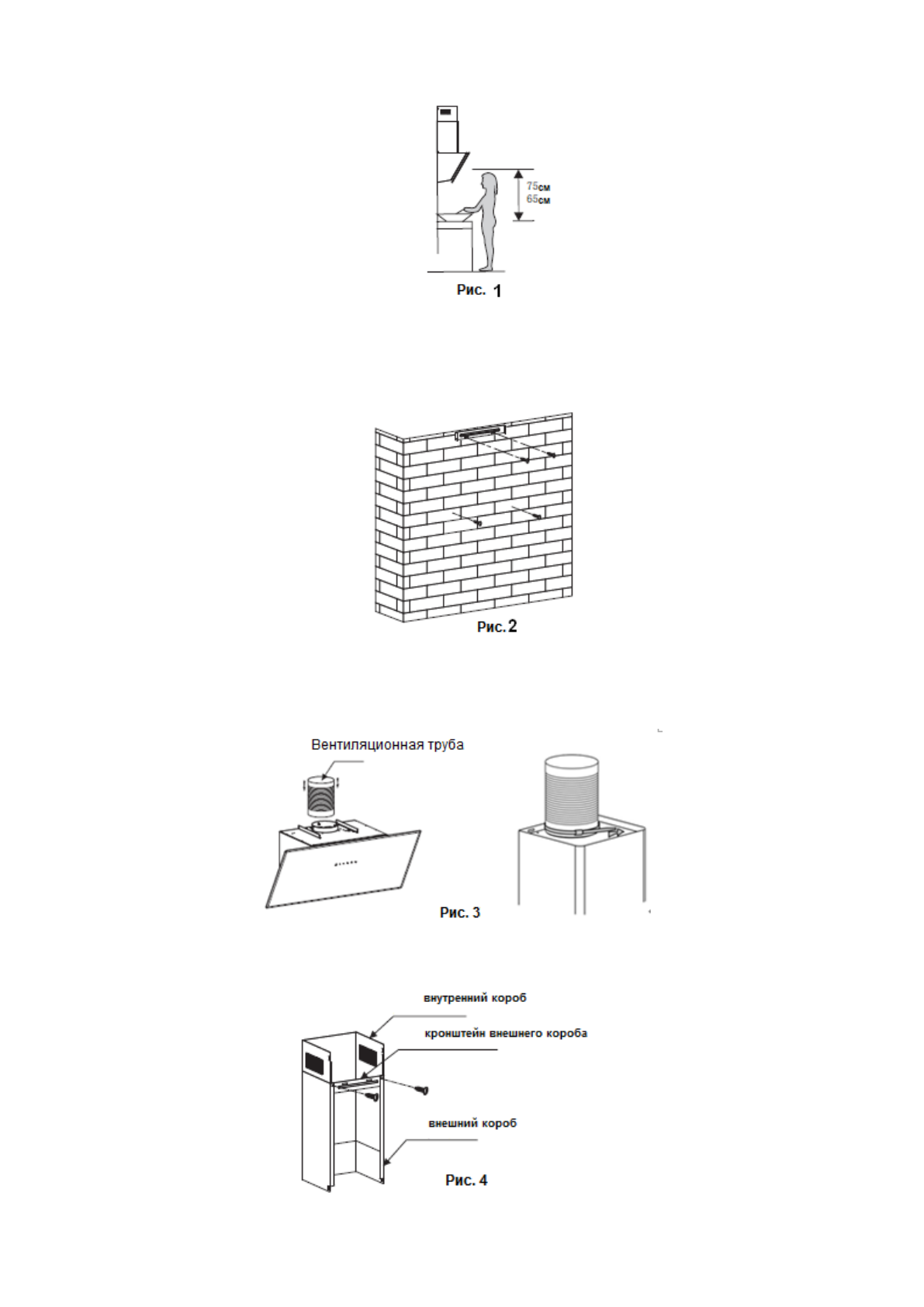 75см
65см

Рис. 1

Рис. 2

Вентиляционная труба

Рис. 3

внутренний короб

кронштейн внешнего короба

внешний короб

Рис. 4