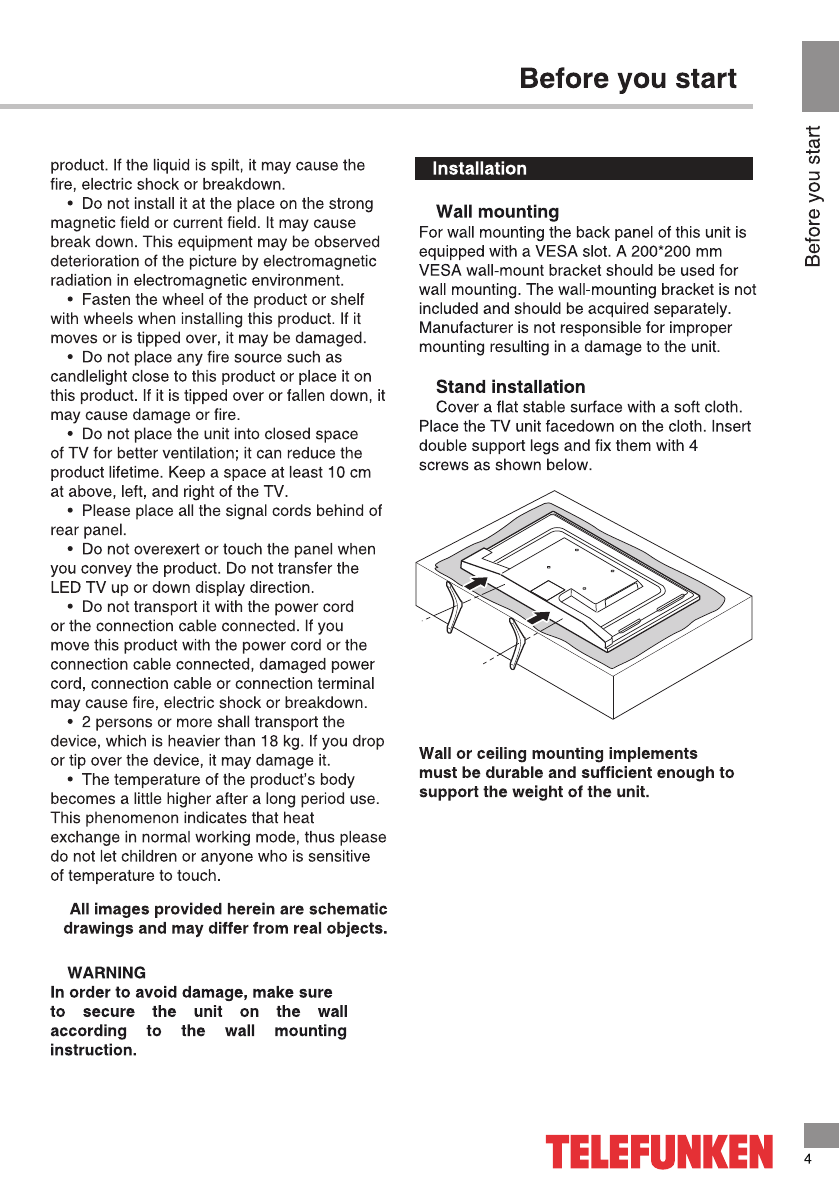 Before you start

Before you start

product. If the liquid is spilt, it may cause the fire, electric shock or breakdown.

• Do not install it at the place on the strong magnetic field or current field. It may cause break down. This equipment may be observed deterioration of the picture by electromagnetic radiation in electromagnetic environment.

• Fasten the wheel of the product or shelf with wheels when installing this product. If it moves or is tipped over, it may be damaged.

• Do not place any fire source such as candlelight close to this product or place it on this product. If it is tipped over or fallen down, it may cause damage or fire.

• Do not place the unit into closed space of TV for better ventilation; it can reduce the product lifetime. Keep a space at least 10 cm at above, left, and right of the TV.

• Please place all the signal cords behind of rear panel.

• Do not overexert or touch the panel when you convey the product. Do not transfer the LED TV up or down display direction.

• Do not transport it with the power cord or the connection cable connected. If you move this product with the power cord or the connection cable connected, damaged power cord, connection cable or connection terminal may cause fire, electric shock or breakdown.

• 2 persons or more shall transport the device, which is heavier than 18 kg. If you drop or tip over the device, it may damage it.

• The temperature of the product's body becomes a little higher after a long period use. This phenomenon indicates that heat exchange in normal working mode, thus please do not let children or anyone who is sensitive of temperature to touch.

All images provided herein are schematic drawings and may differ from real objects.

WARNING
In order to avoid damage, make sure to secure the unit on the wall according to the wall mounting instruction.

Installation

Wall mounting
For wall mounting the back panel of this unit is equipped with a VESA slot. A 200*200 mm VESA wall-mount bracket should be used for wall mounting. The wall-mounting bracket is not included and should be acquired separately. Manufacturer is not responsible for improper mounting resulting in a damage to the unit.

Stand installation
Cover a flat stable surface with a soft cloth. Place the TV unit facedown on the cloth. Insert double support legs and fix them with 4 screws as shown below.

Wall or ceiling mounting implements must be durable and sufficient enough to support the weight of the unit.

TELEFUNKEN

4