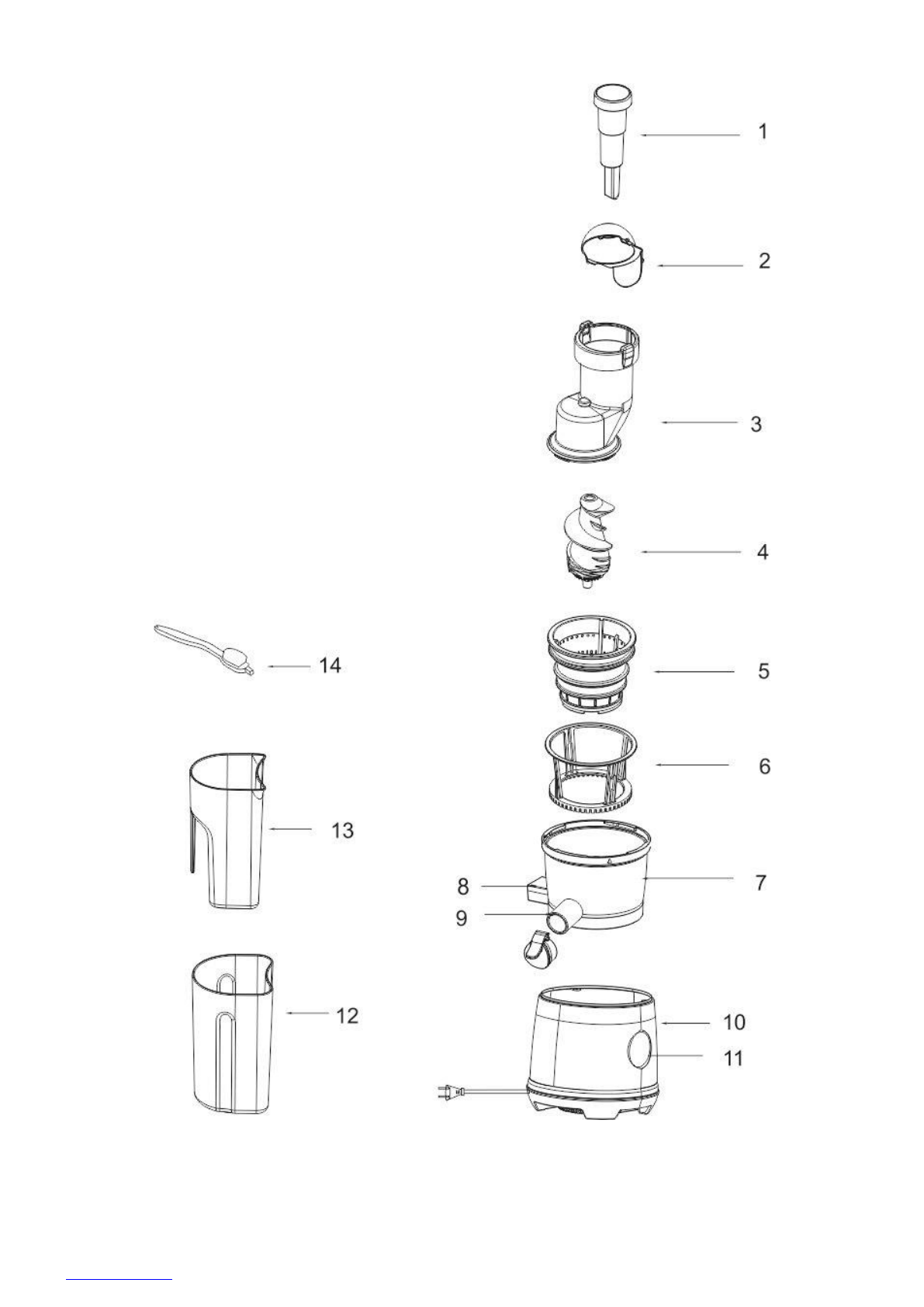 1

2

3

4

14

5

6

13

8

7

9

12

10

11