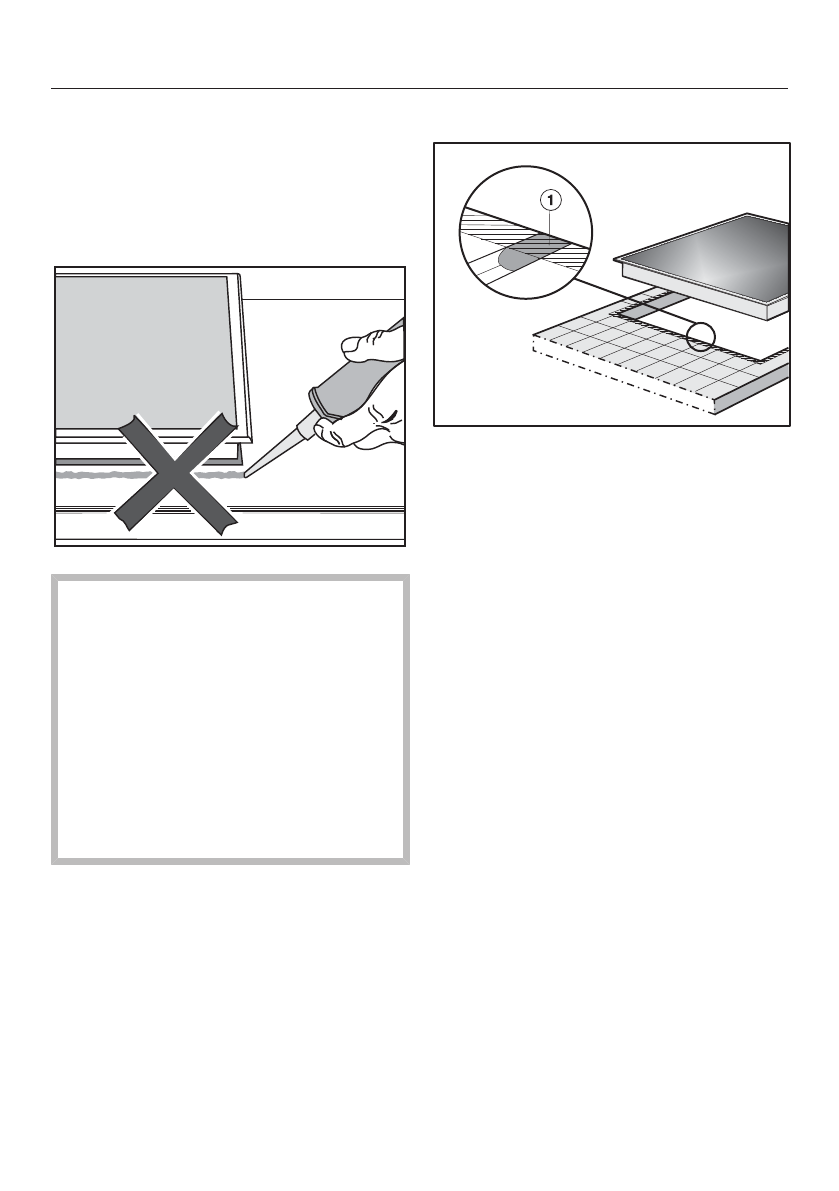 1