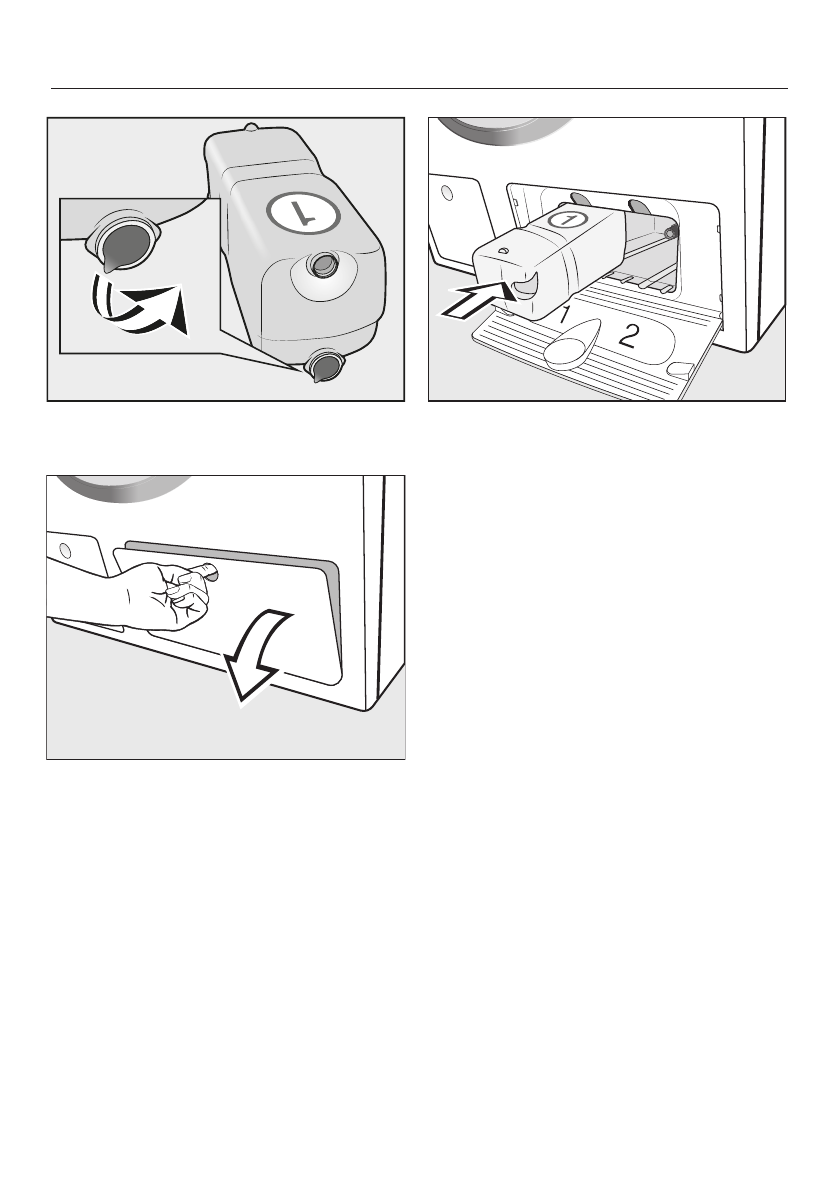 1

1

1 2