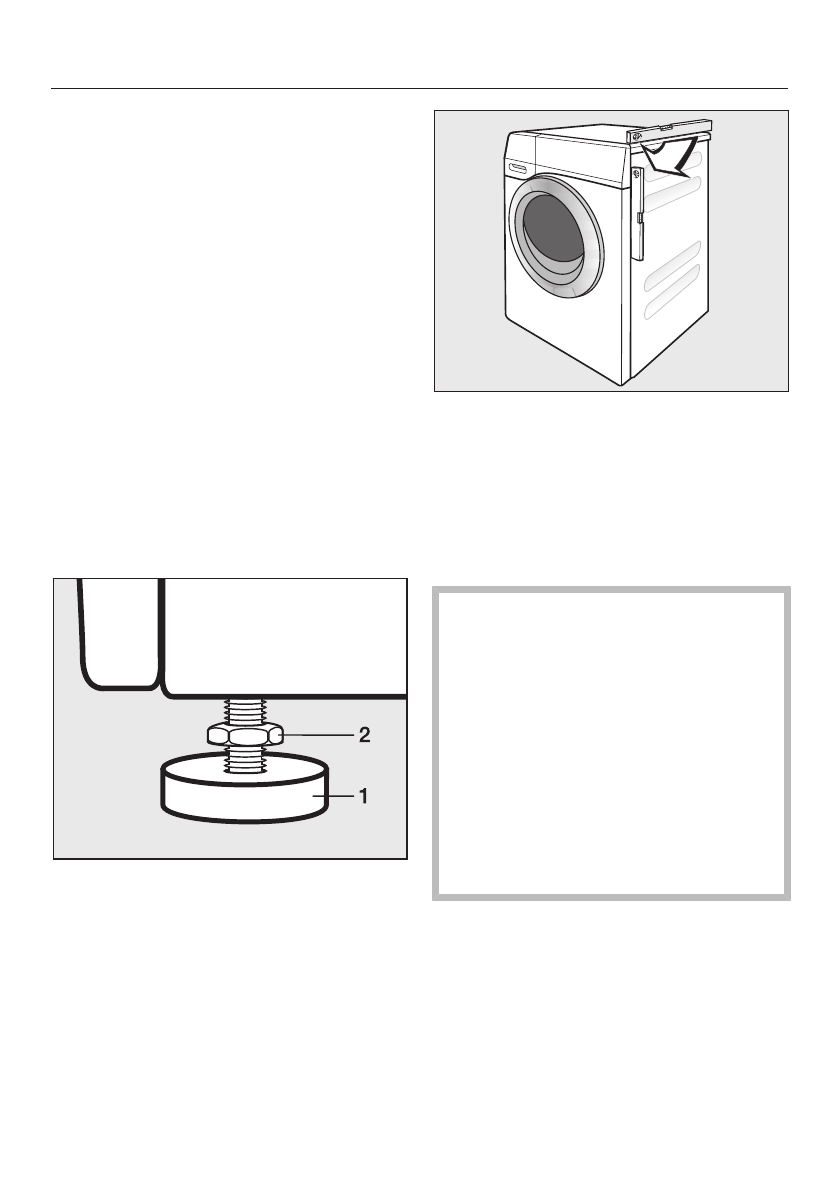 2

1