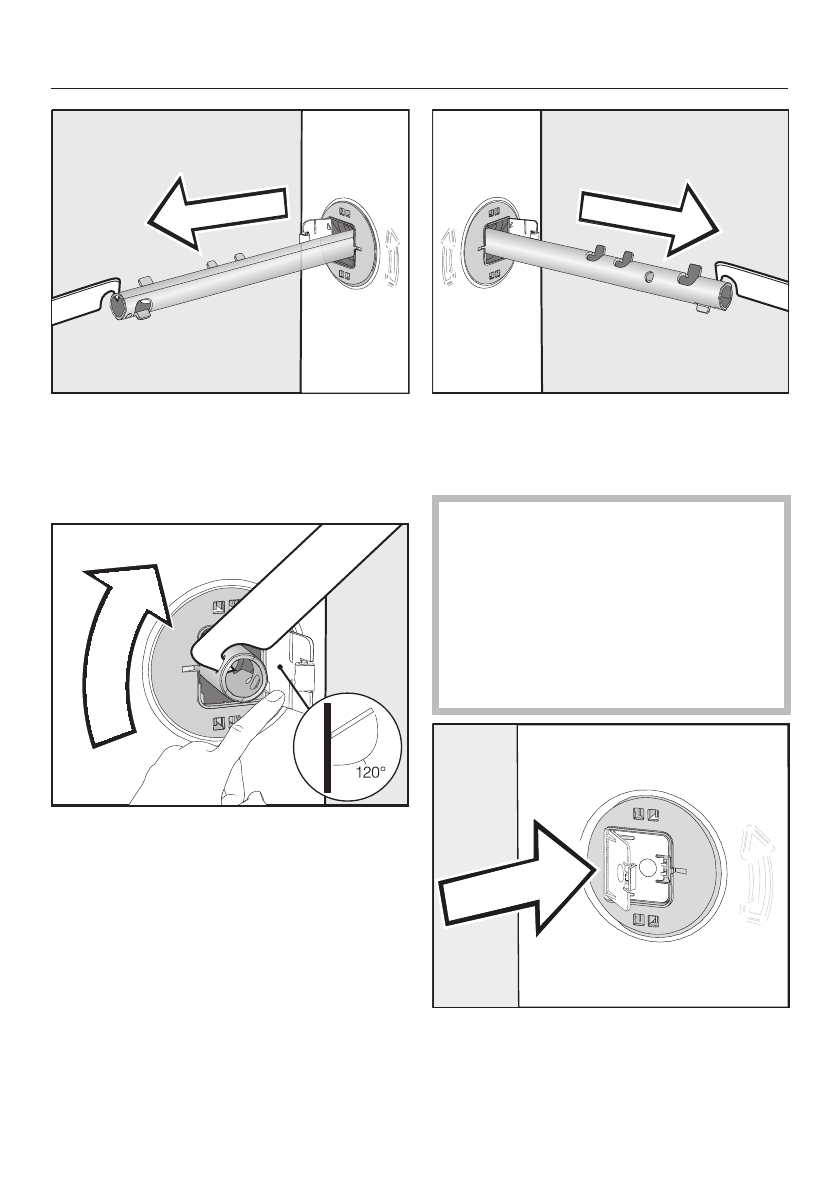 120°